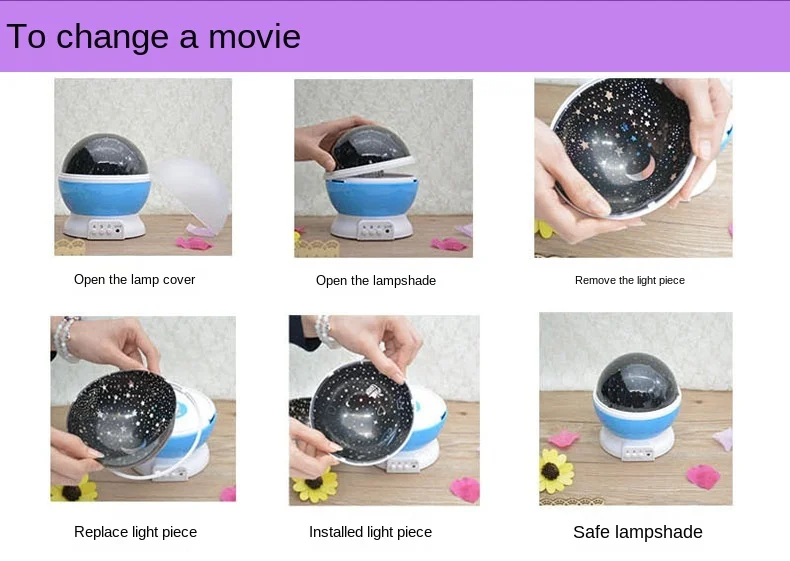 To change a movie

Open the lamp cover

Open the lampshade

Remove the light piece

Replace light piece

Installed light piece

Safe lampshade