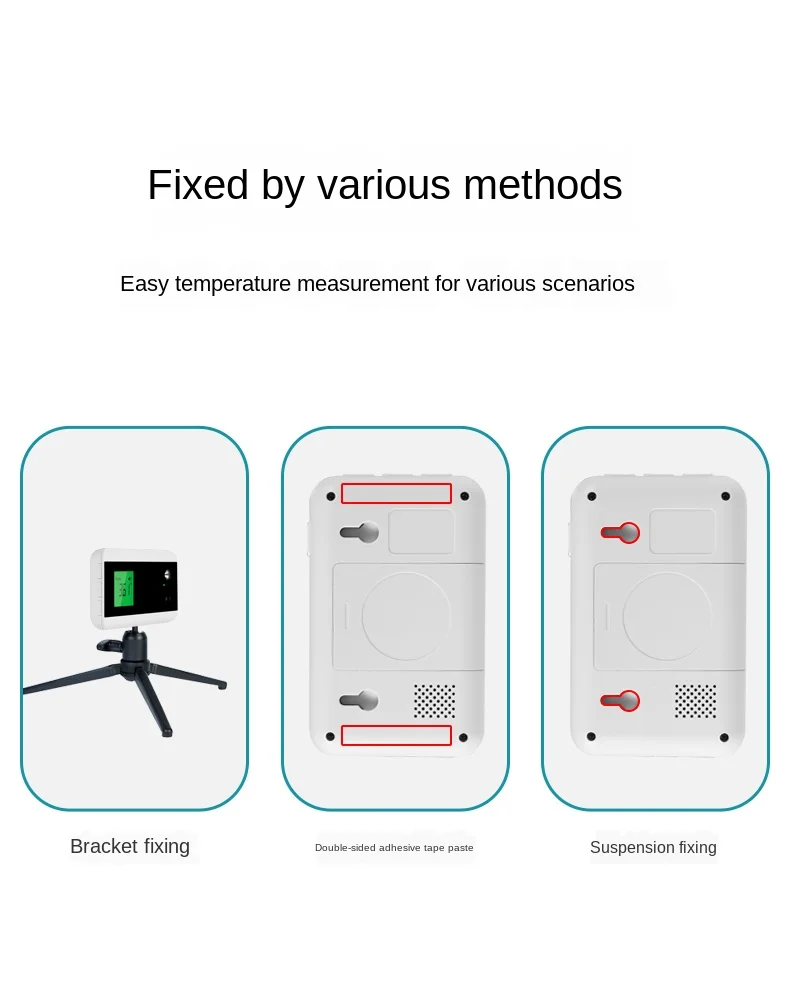 Fixed by various methods

Easy temperature measurement for various scenarios

Bracket fixing

Double-sided adhesive tape paste

Suspension fixing