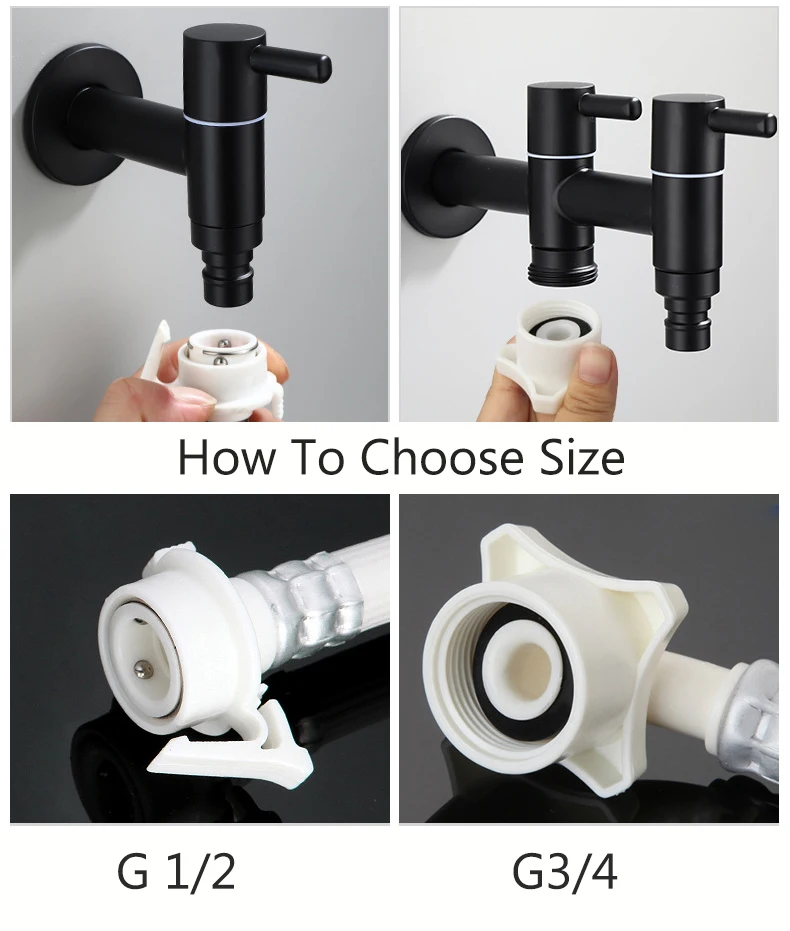 How To Choose Size

G 1/2

G3/4