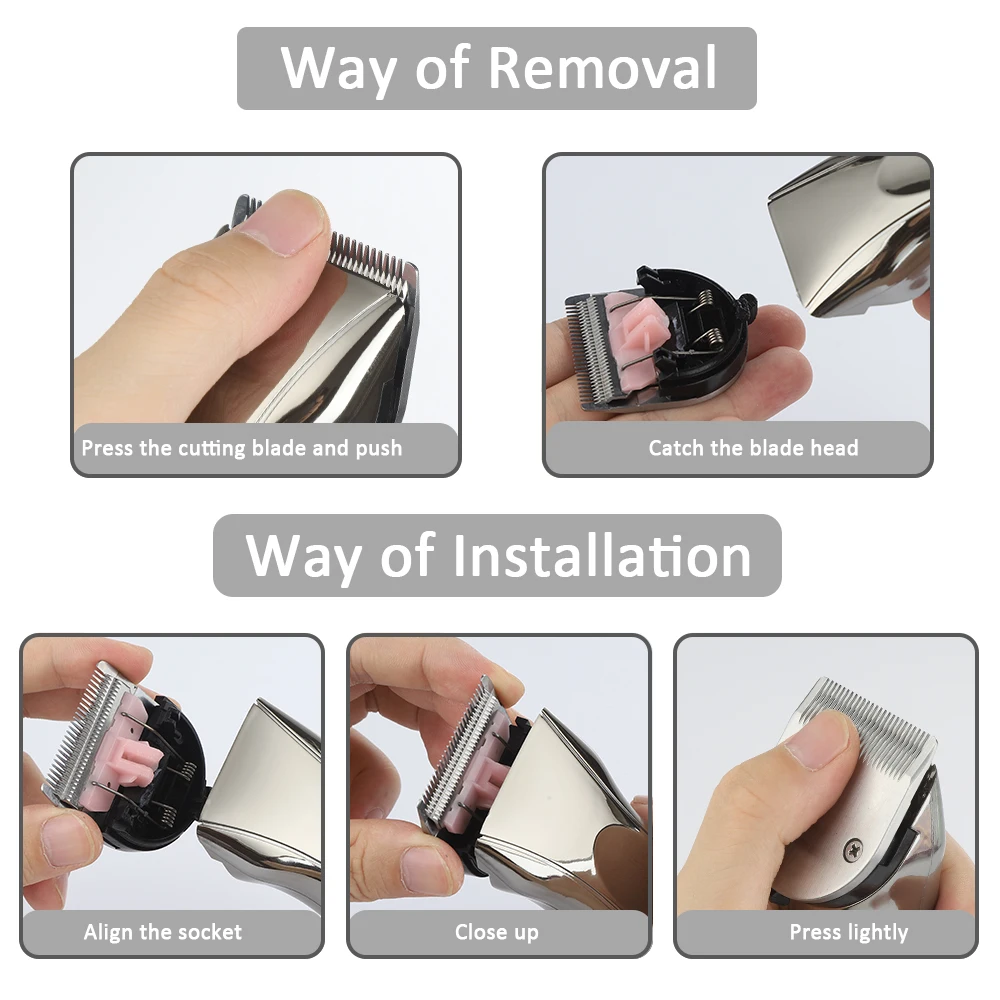 Way of Removal

Press the cutting blade and push

Catch the blade head

Way of Installation

Align the socket

Close up

Press lightly