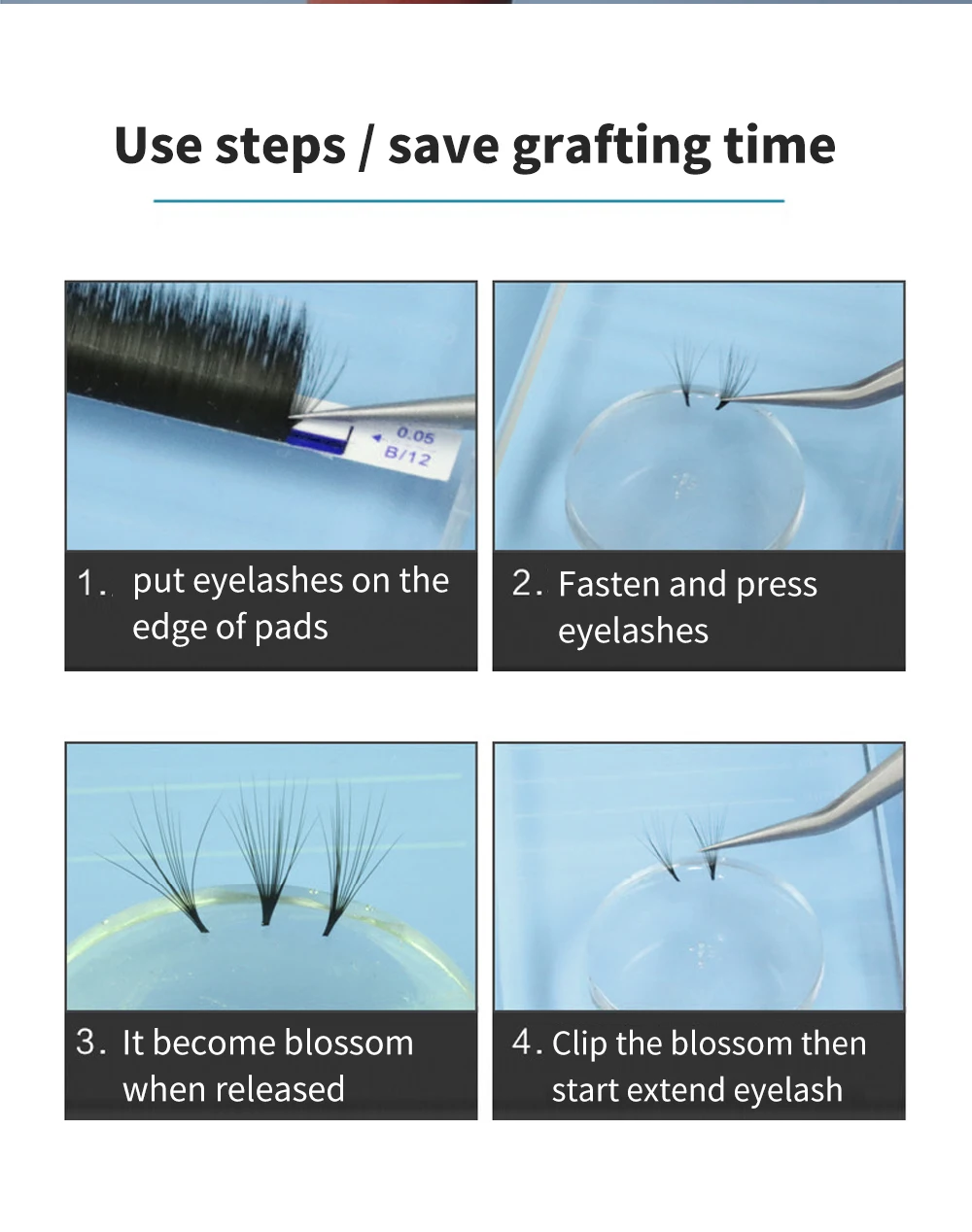 Use steps / save grafting time

0.05
B/12

1. put eyelashes on the edge of pads

2. Fasten and press eyelashes

3. It become blossom when released

4. Clip the blossom then start extend eyelash