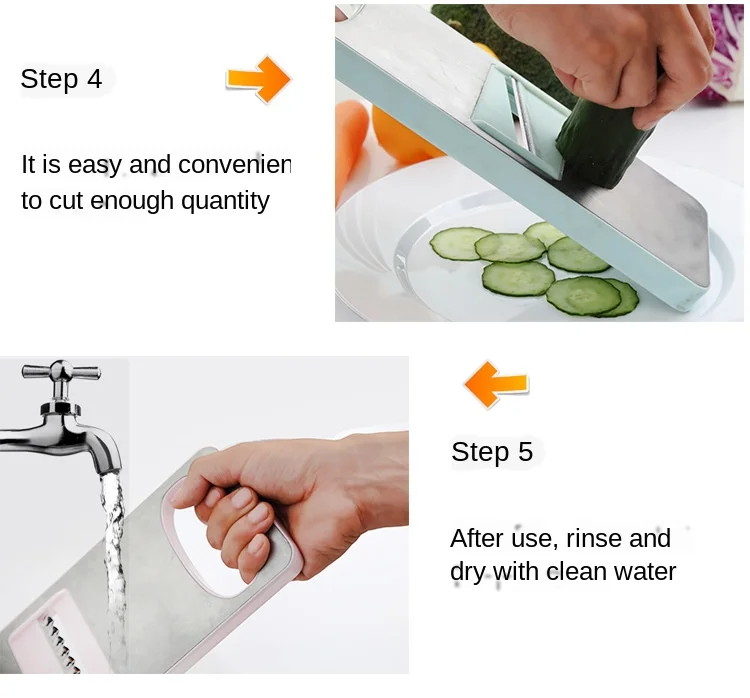 Step 4

It is easy and convenien to cut enough quantity

Step 5

After use, rinse and dry with clean water