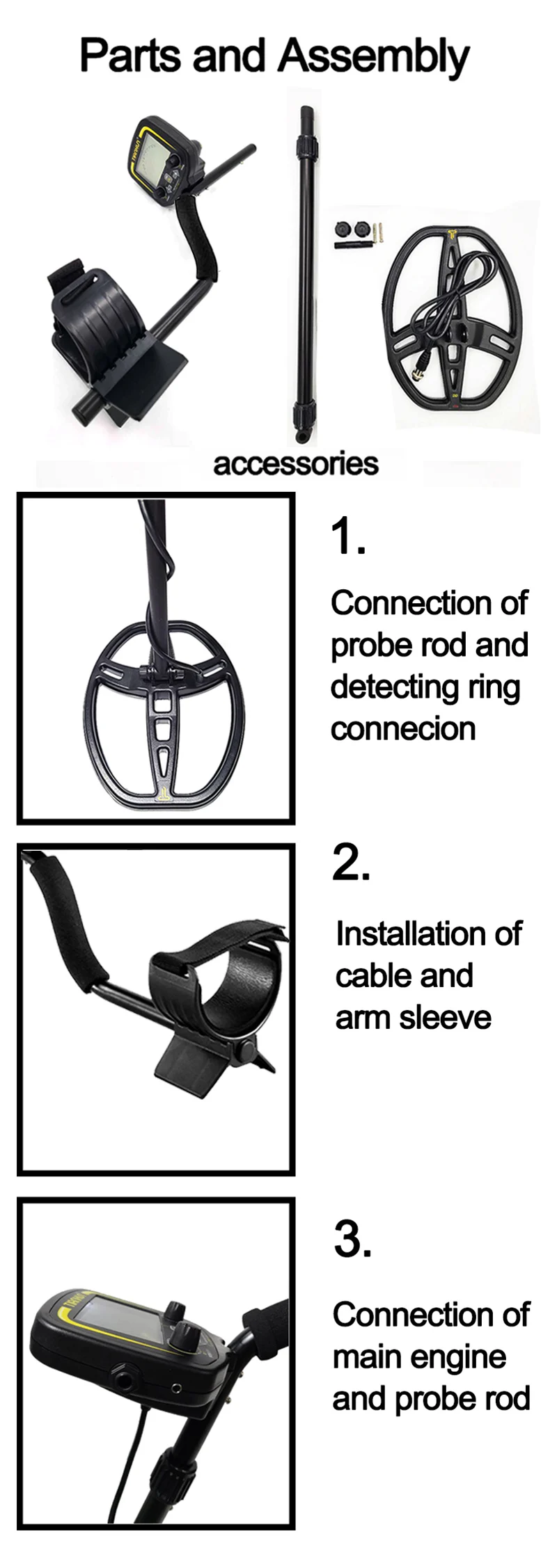 Parts and Assembly

accessories

1.

Connection of probe rod and detecting ring connecion

2.

Installation of cable and arm sleeve

3.

Connection of main engine and probe rod