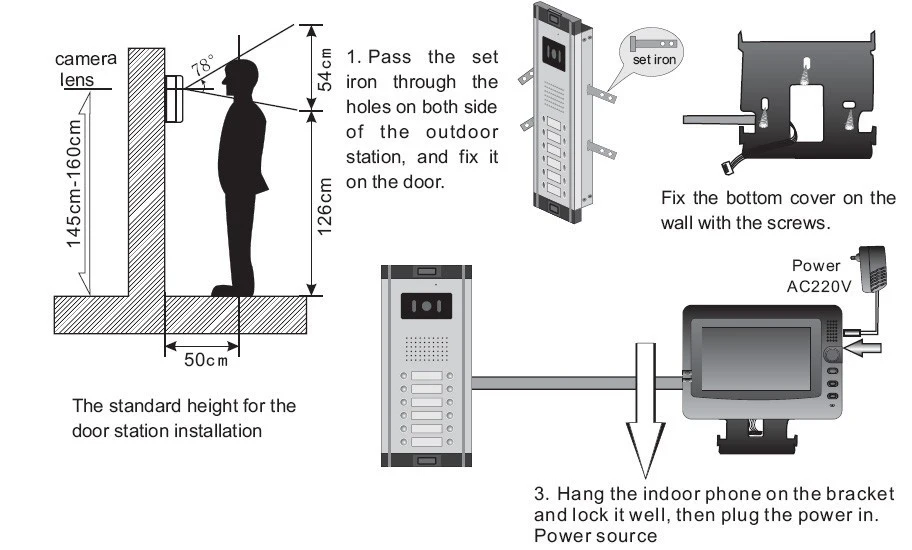 camera lens

78°

54cm

126cm

145cm-160cm

50cm

The standard height for the door station installation

1. Pass the set iron through the holes on both side of the outdoor station, and fix it on the door.

set iron

Fix the bottom cover on the wall with the screws.

Power AC220V

3. Hang the indoor phone on the bracket and lock it well, then plug the power in. Power source