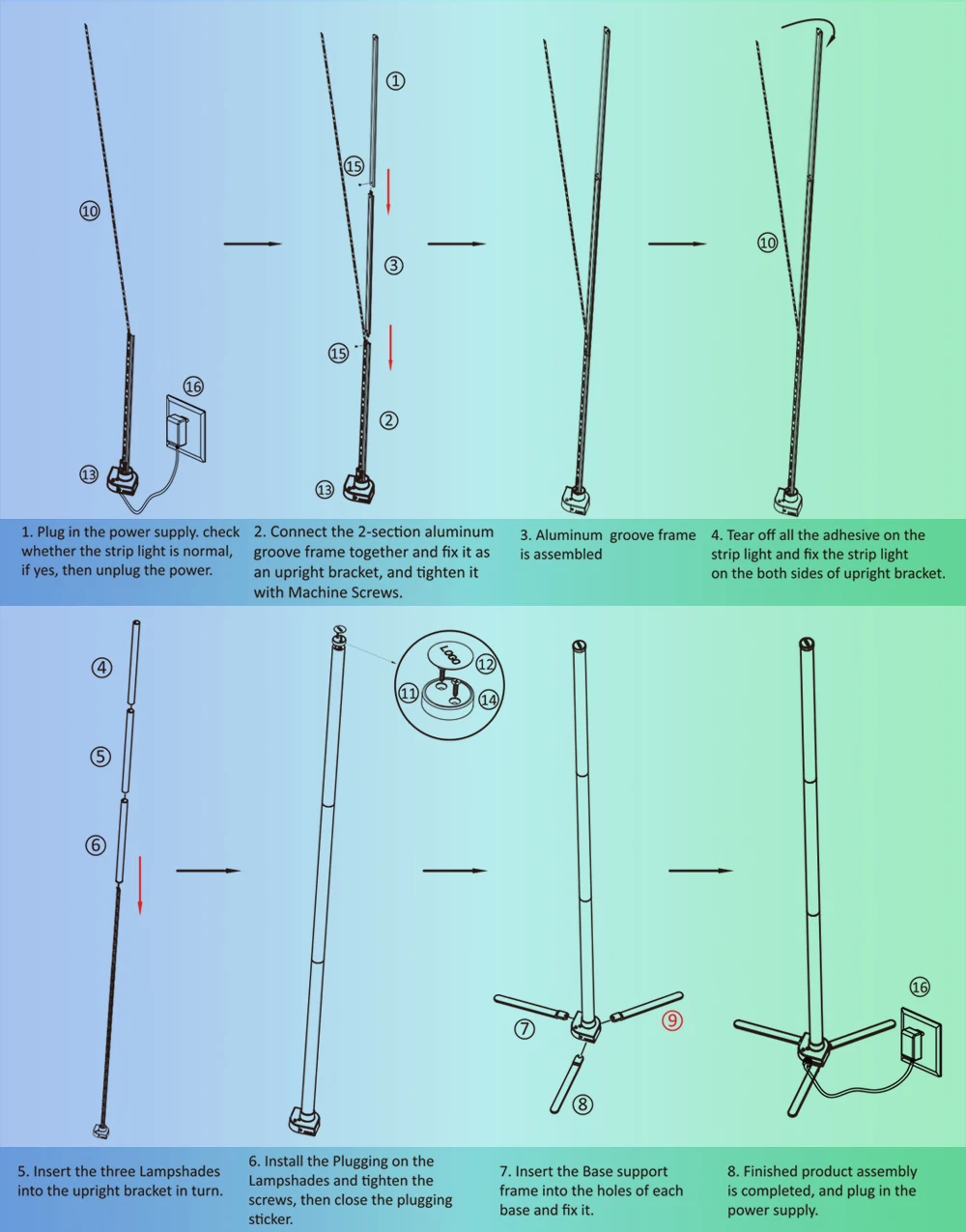 ⑩

⑯

⑬

①

⑮

③

⑮

②

⑬

⑩

1. Plug in the power supply. check whether the strip light is normal, if yes, then unplug the power.

2. Connect the 2-section aluminum groove frame together and fix it as an upright bracket, and tighten it with Machine Screws.

3. Aluminum groove frame is assembled

4. Tear off all the adhesive on the strip light and fix the strip light on the both sides of upright bracket.

④

⑤

⑥

LOGO

⑫

⑪

⑭

⑦

⑨

⑧

⑯

5. Insert the three Lampshades into the upright bracket in turn.

6. Install the Plugging on the Lampshades and tighten the screws, then close the plugging sticker.

7. Insert the Base support frame into the holes of each base and fix it.

8. Finished product assembly is completed, and plug in the power supply.