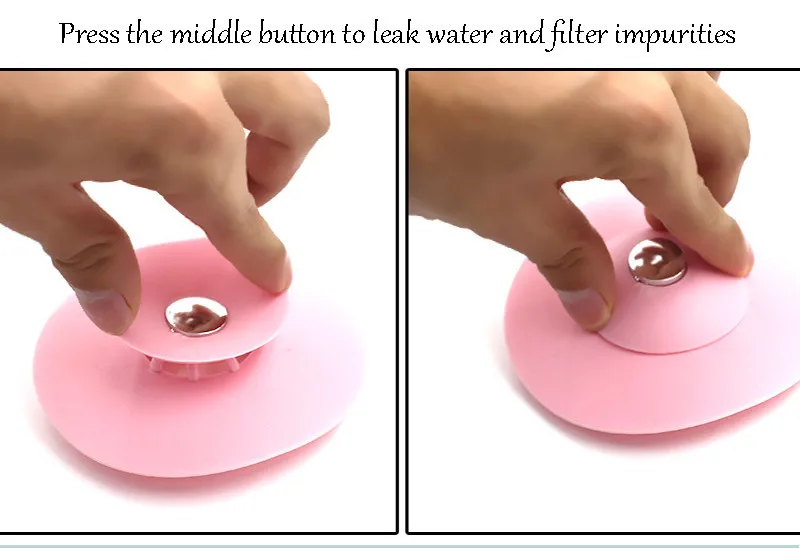 Press the middle button to leak water and filter impurities