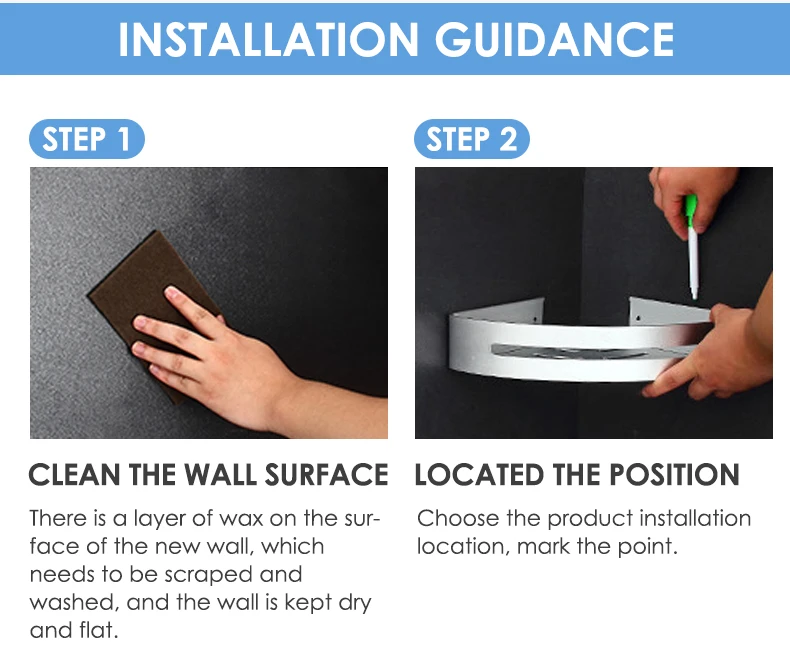 INSTALLATION GUIDANCE

STEP 1

CLEAN THE WALL SURFACE

There is a layer of wax on the surface of the new wall, which needs to be scraped and washed, and the wall is kept dry and flat.

STEP 2

LOCATED THE POSITION

Choose the product installation location, mark the point.