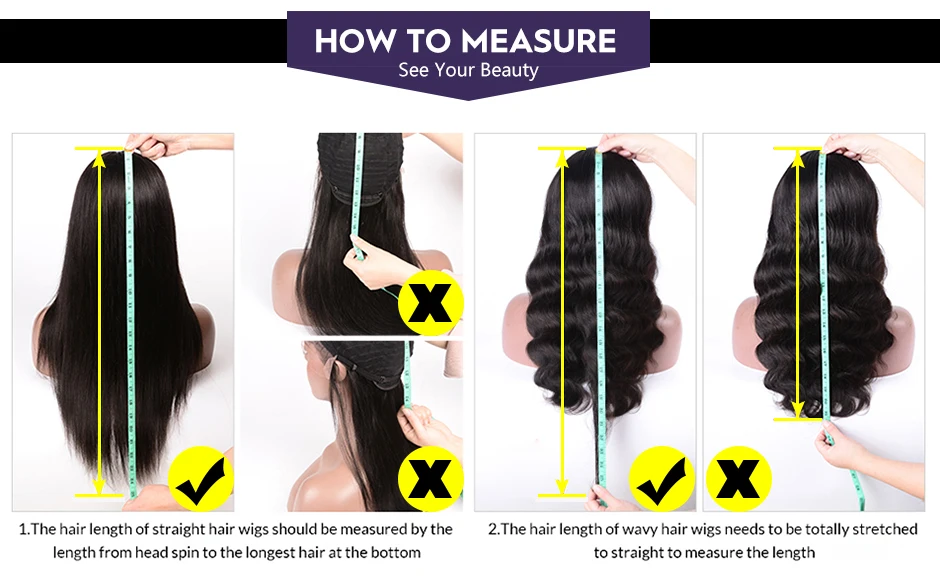 HOW TO MEASURE
See Your Beauty

1.The hair length of straight hair wigs should be measured by the length from head spin to the longest hair at the bottom

2.The hair length of wavy hair wigs needs to be totally stretched to straight to measure the length