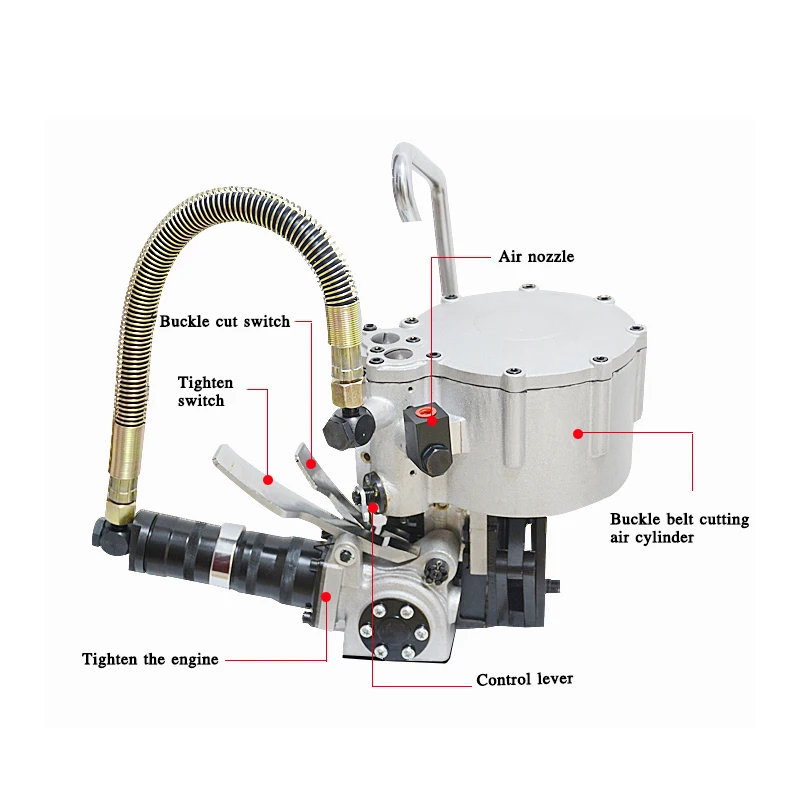 Air nozzle

Buckle cut switch

Tighten switch

Buckle belt cutting air cylinder

Tighten the engine

Control lever