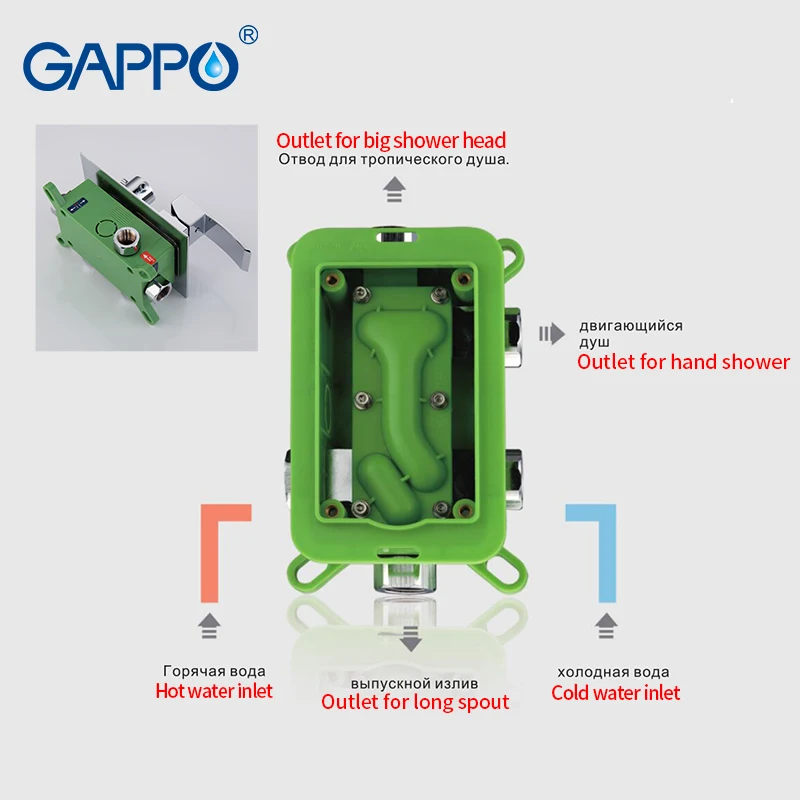 GAPPO®

Outlet for big shower head
Отвод для тропического душа.

двигающийся душ
Outlet for hand shower

Горячая вода
Hot water inlet

выпускной излив
Outlet for long spout

холодная вода
Cold water inlet