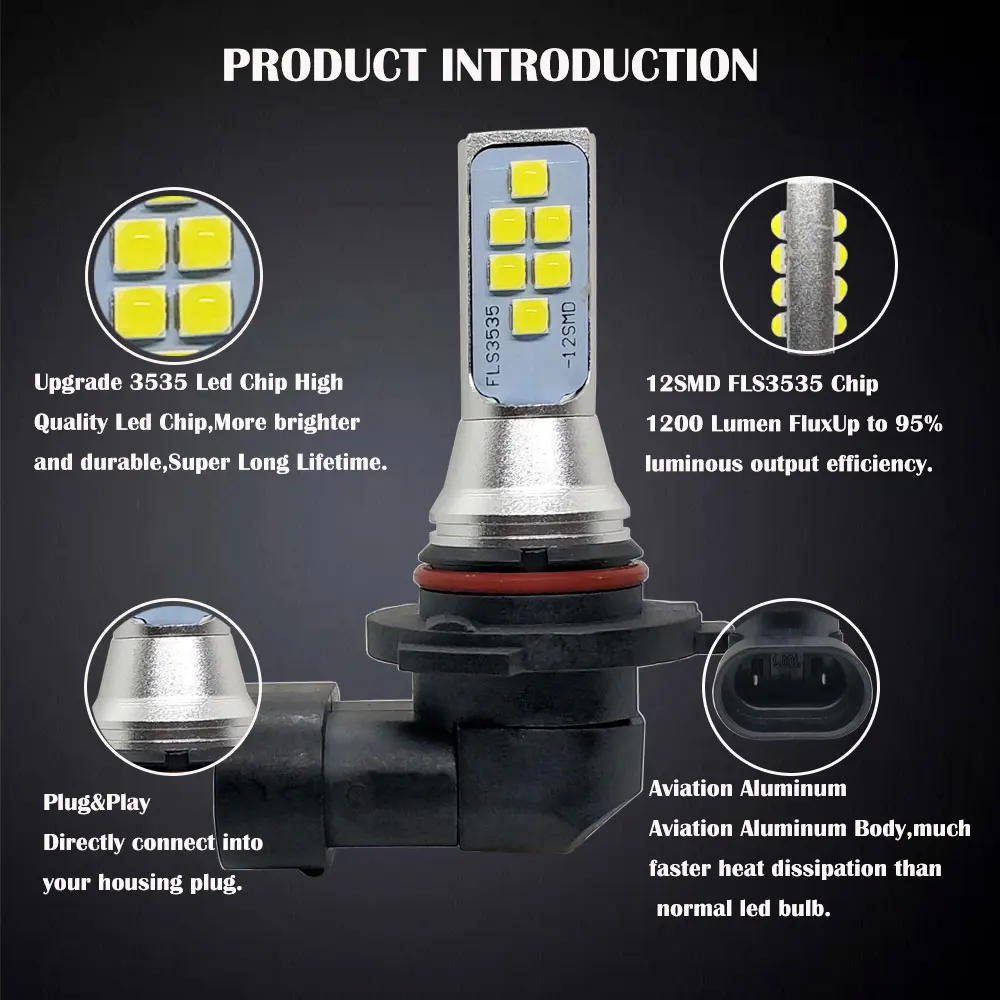 PRODUCT INTRODUCTION

FLS3535
-12SMD

Upgrade 3535 Led Chip High Quality Led Chip,More brighter and durable,Super Long Lifetime.

12SMD FLS3535 Chip
1200 Lumen FluxUp to 95% luminous output efficiency.

Plug&Play
Directly connect into your housing plug.

Aviation Aluminum
Aviation Aluminum Body,much faster heat dissipation than normal led bulb.