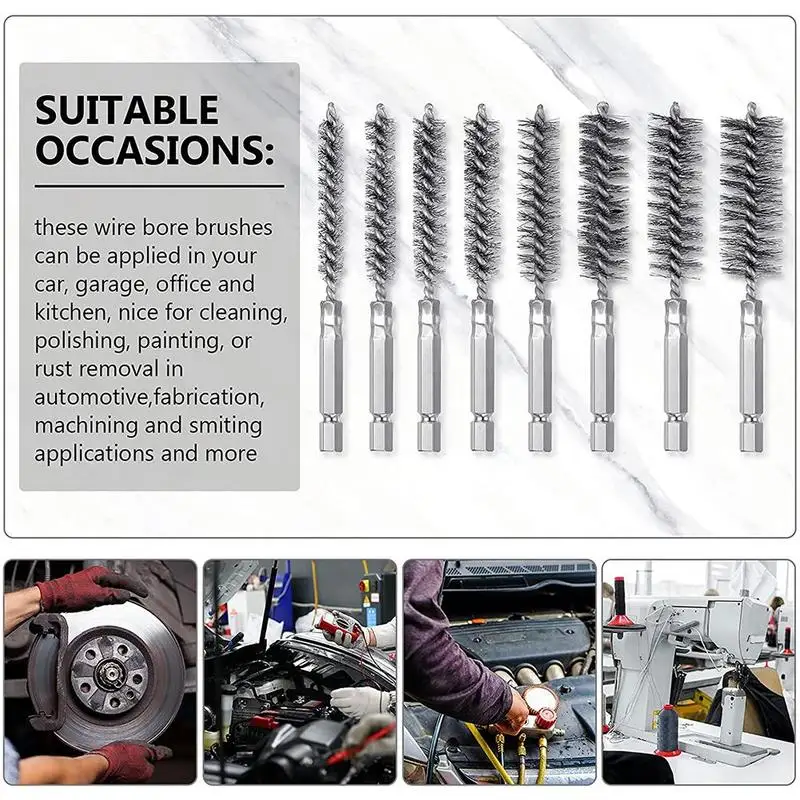 SUITABLE OCCASIONS:

these wire bore brushes can be applied in your car, garage, office and kitchen, nice for cleaning, polishing, painting, or rust removal in automotive,fabrication, machining and smiting applications and more