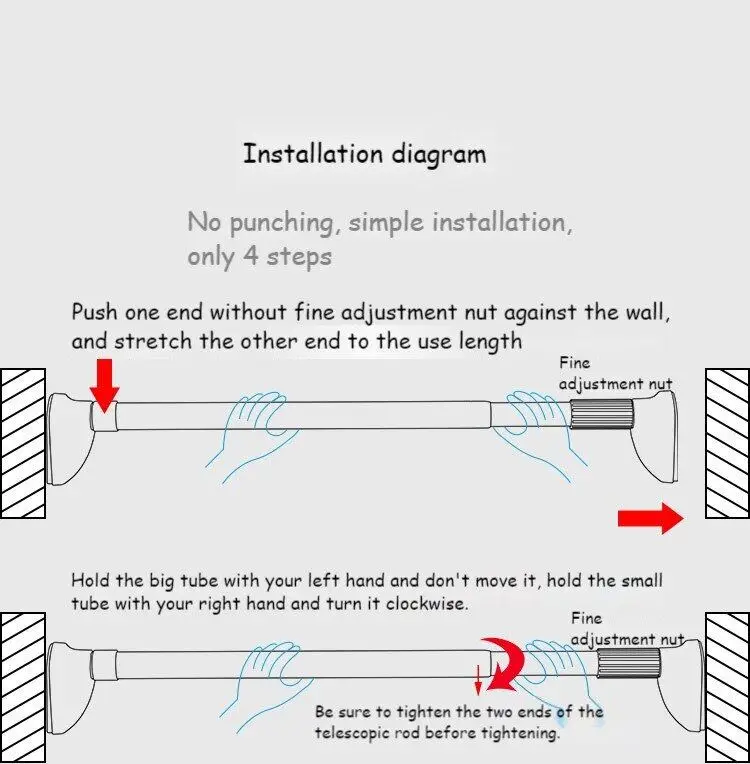 Installation diagram

No punching, simple installation, only 4 steps

Push one end without fine adjustment nut against the wall, and stretch the other end to the use length

Fine adjustment nut

Hold the big tube with your left hand and don't move it, hold the small tube with your right hand and turn it clockwise.

Fine adjustment nut

Be sure to tighten the two ends of the telescopic rod before tightening.