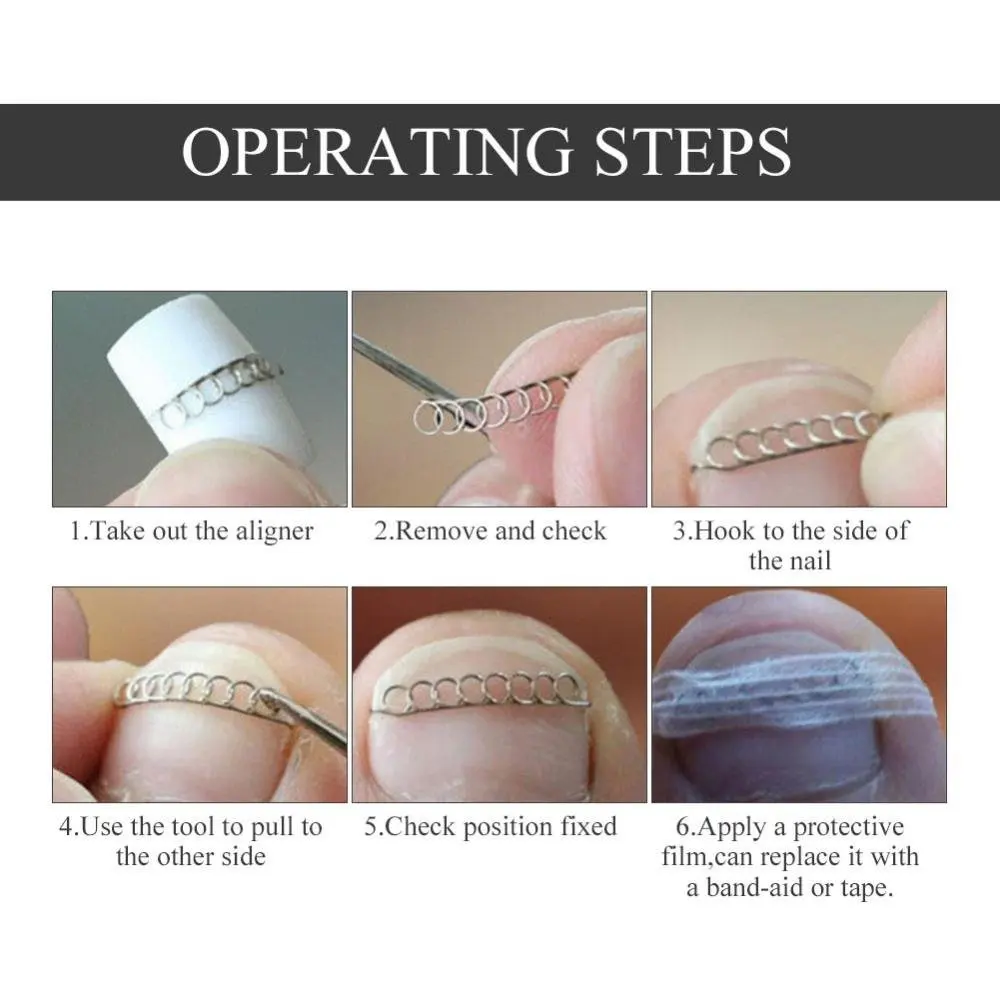 OPERATING STEPS

1.Take out the aligner

2.Remove and check

3.Hook to the side of the nail

4.Use the tool to pull to the other side

5.Check position fixed

6.Apply a protective film,can replace it with a band-aid or tape.