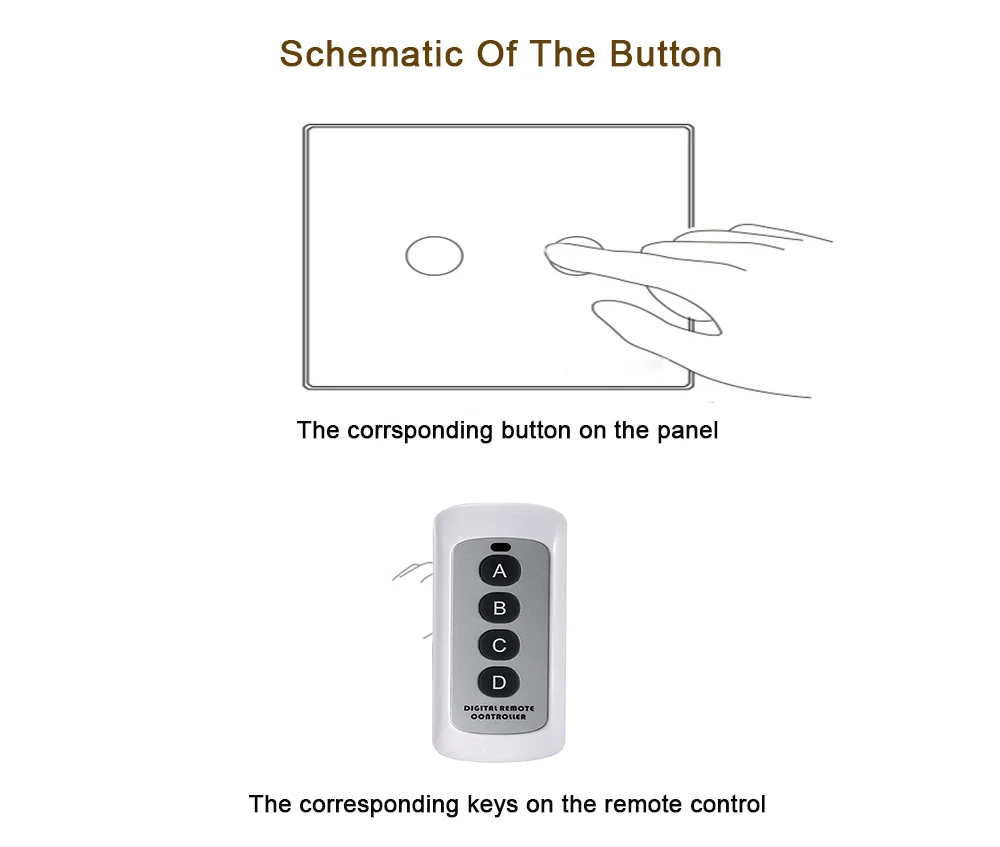 Schematic Of The Button

The corrsponding button on the panel

A
B
C
D
DIGITAL REMOTE CONTROLLER

The corresponding keys on the remote control