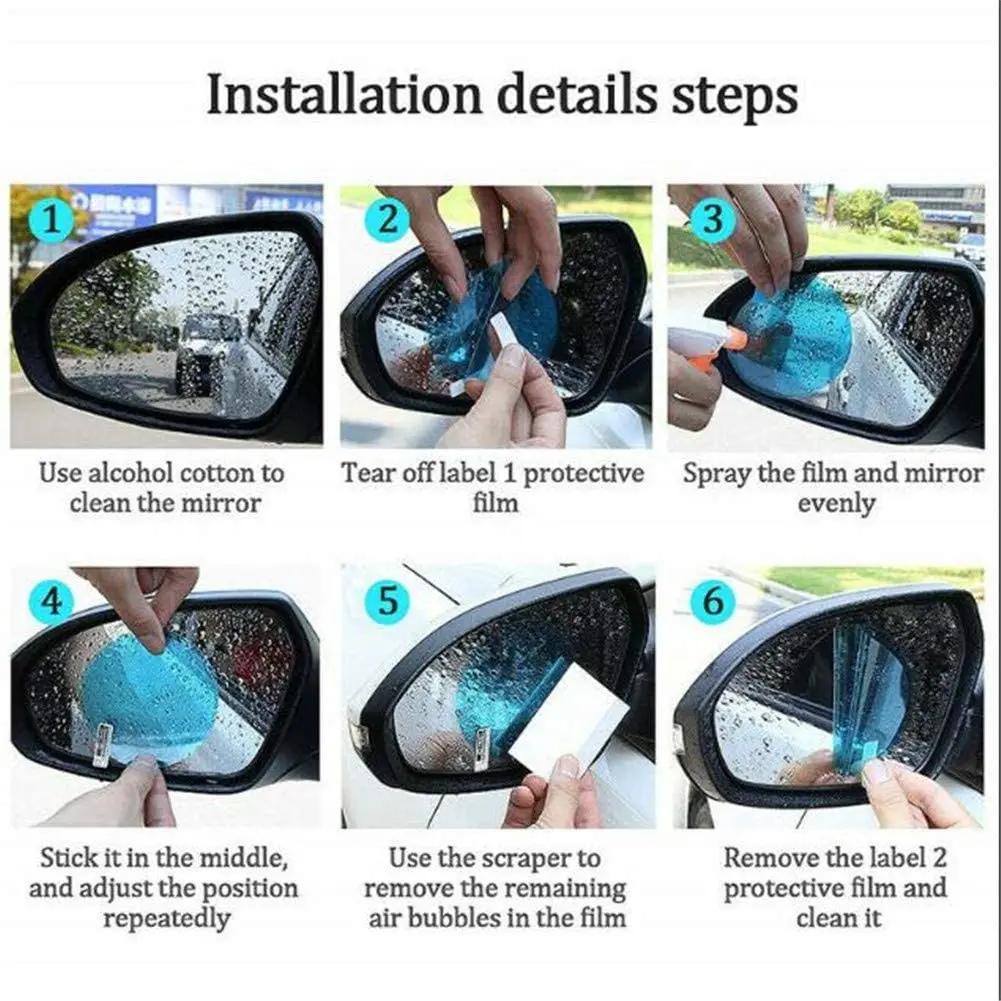 Installation details steps

1

Use alcohol cotton to clean the mirror

2

Tear off label 1 protective film

3

Spray the film and mirror evenly

4

Stick it in the middle, and adjust the position repeatedly

5

Use the scraper to remove the remaining air bubbles in the film

6

Remove the label 2 protective film and clean it