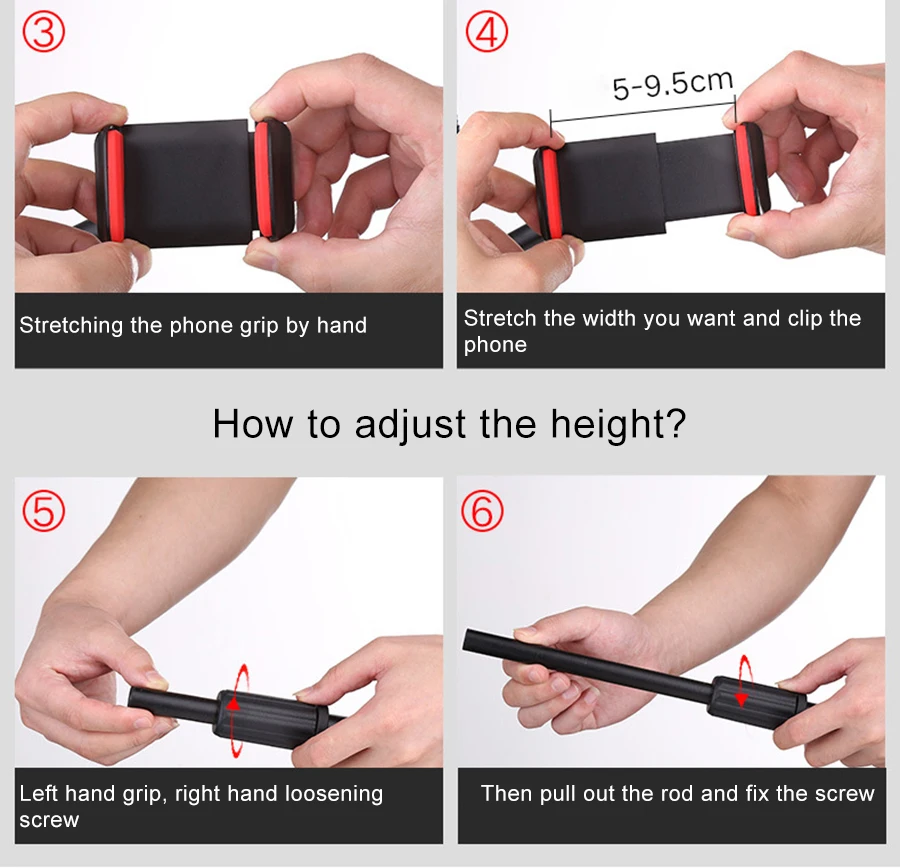 ③

Stretching the phone grip by hand

④

5-9.5cm

Stretch the width you want and clip the phone

How to adjust the height?

⑤

Left hand grip, right hand loosening screw

⑥

Then pull out the rod and fix the screw