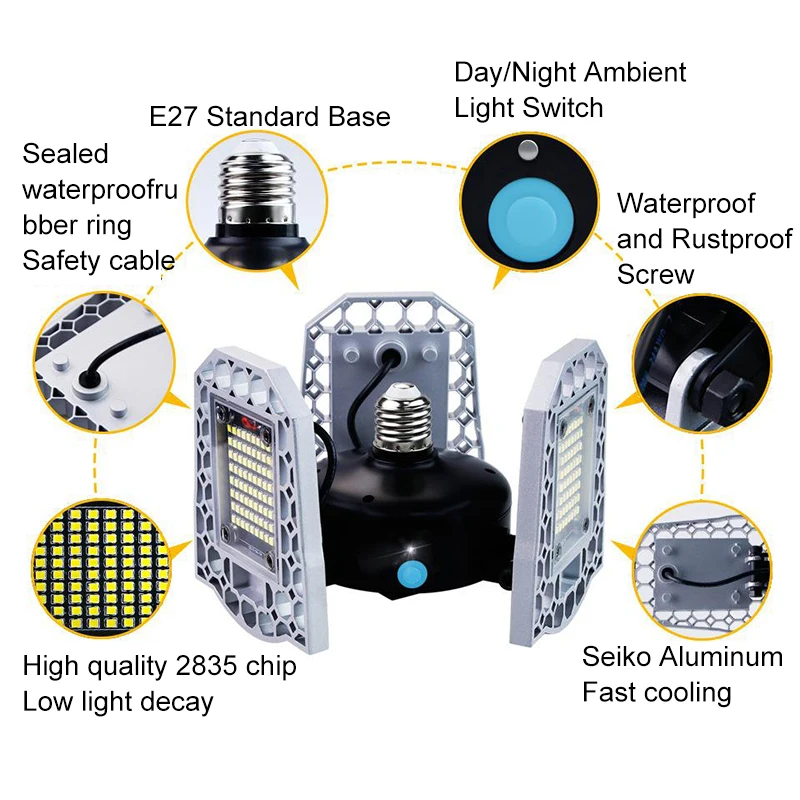 E27 Standard Base

Day/Night Ambient Light Switch

Sealed waterproofru bber ring Safety cable

Waterproof and Rustproof Screw

High quality 2835 chip Low light decay

Seiko Aluminum Fast cooling