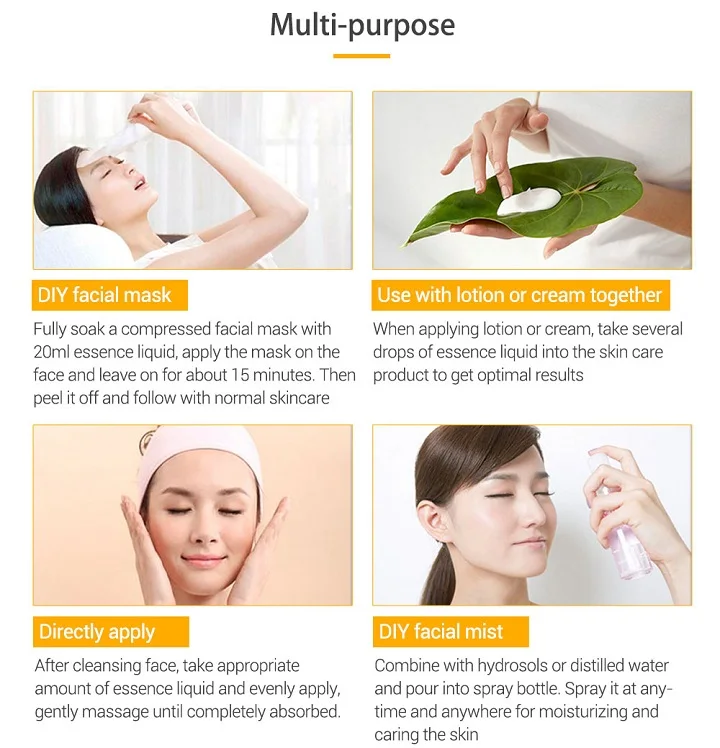 Multi-purpose

DIY facial mask

Fully soak a compressed facial mask with 20ml essence liquid, apply the mask on the face and leave on for about 15 minutes. Then peel it off and follow with normal skincare

Use with lotion or cream together

When applying lotion or cream, take several drops of essence liquid into the skin care product to get optimal results

Directly apply

After cleansing face, take appropriate amount of essence liquid and evenly apply, gently massage until completely absorbed.

DIY facial mist

Combine with hydrosols or distilled water and pour into spray bottle. Spray it at anytime and anywhere for moisturizing and caring the skin