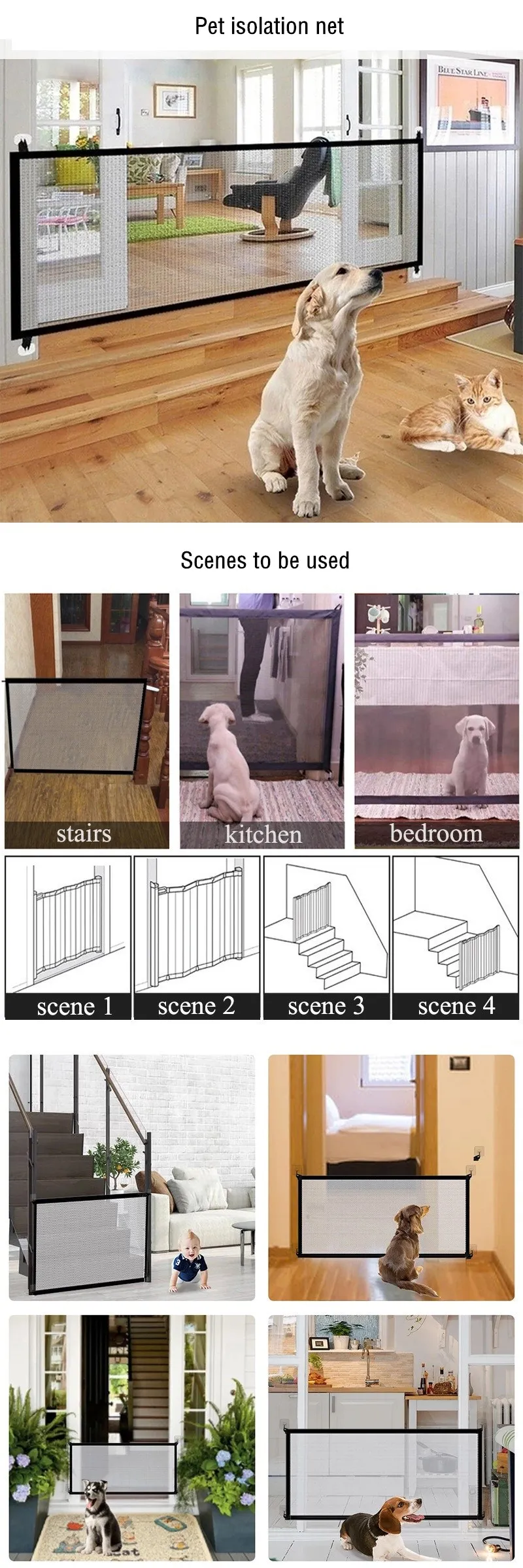 Pet isolation net

BLUE STAR LINE

Scenes to be used

stairs

kitchen

bedroom

scene 1

scene 2

scene 3

scene 4