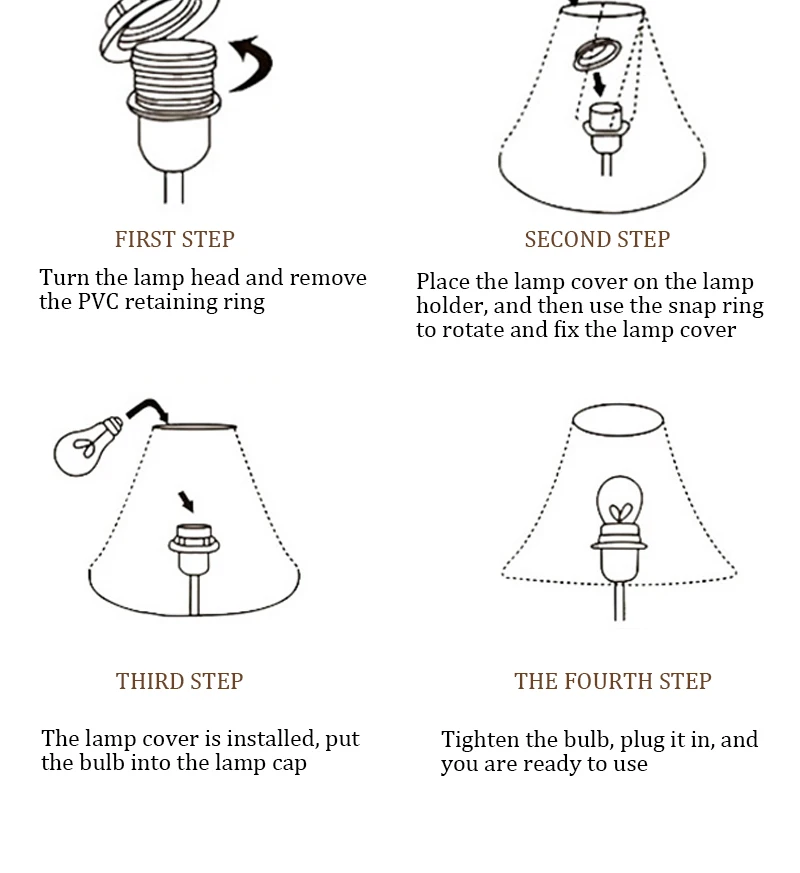 FIRST STEP

Turn the lamp head and remove the PVC retaining ring

SECOND STEP

Place the lamp cover on the lamp holder, and then use the snap ring to rotate and fix the lamp cover

THIRD STEP

The lamp cover is installed, put the bulb into the lamp cap

THE FOURTH STEP

Tighten the bulb, plug it in, and you are ready to use