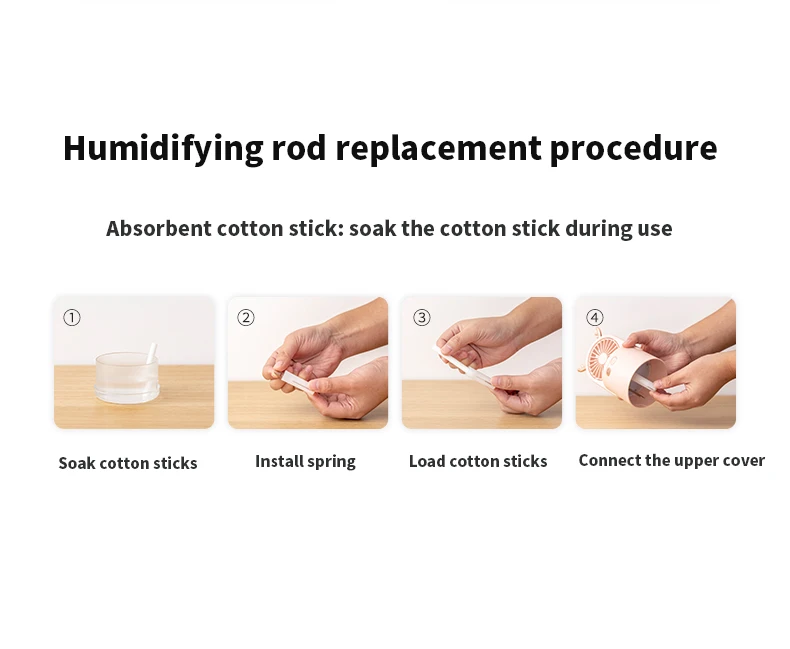 Humidifying rod replacement procedure

Absorbent cotton stick: soak the cotton stick during use

①

Soak cotton sticks

②

Install spring

③

Load cotton sticks

④

Connect the upper cover