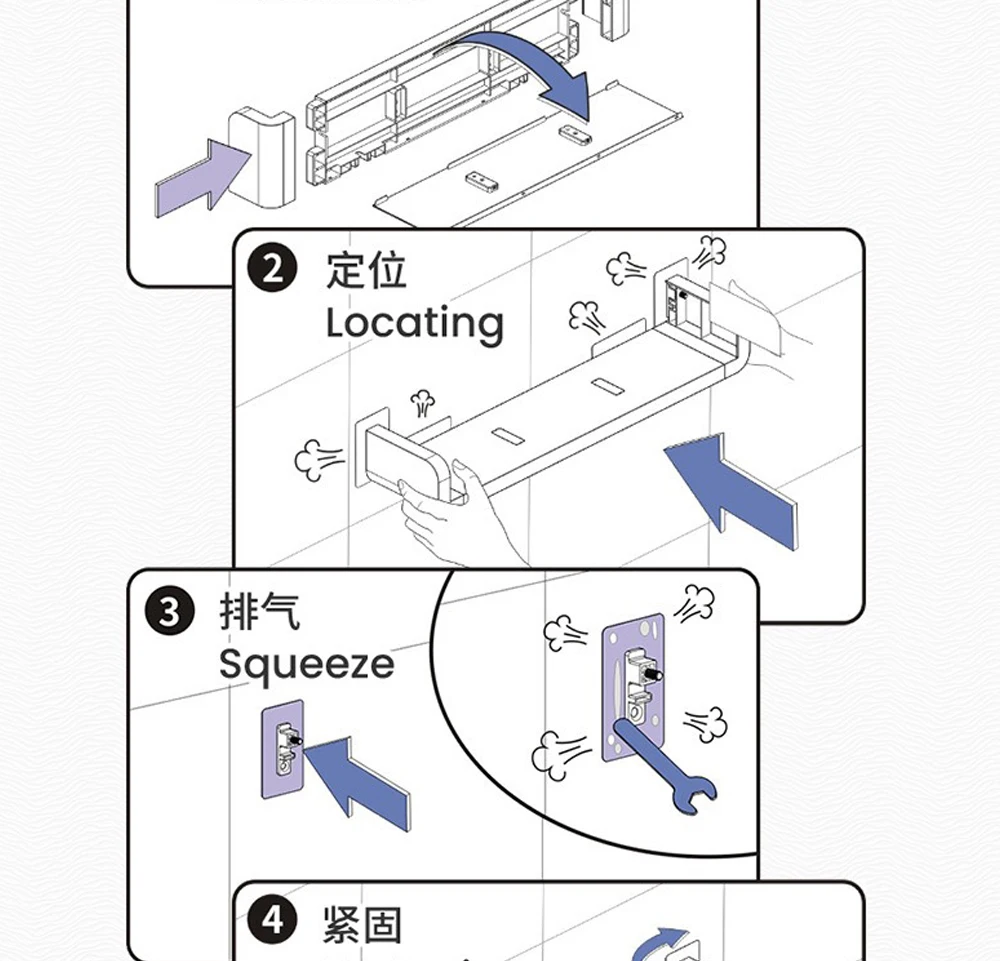 2 定位
Locating

3 排气
Squeeze

4 紧固