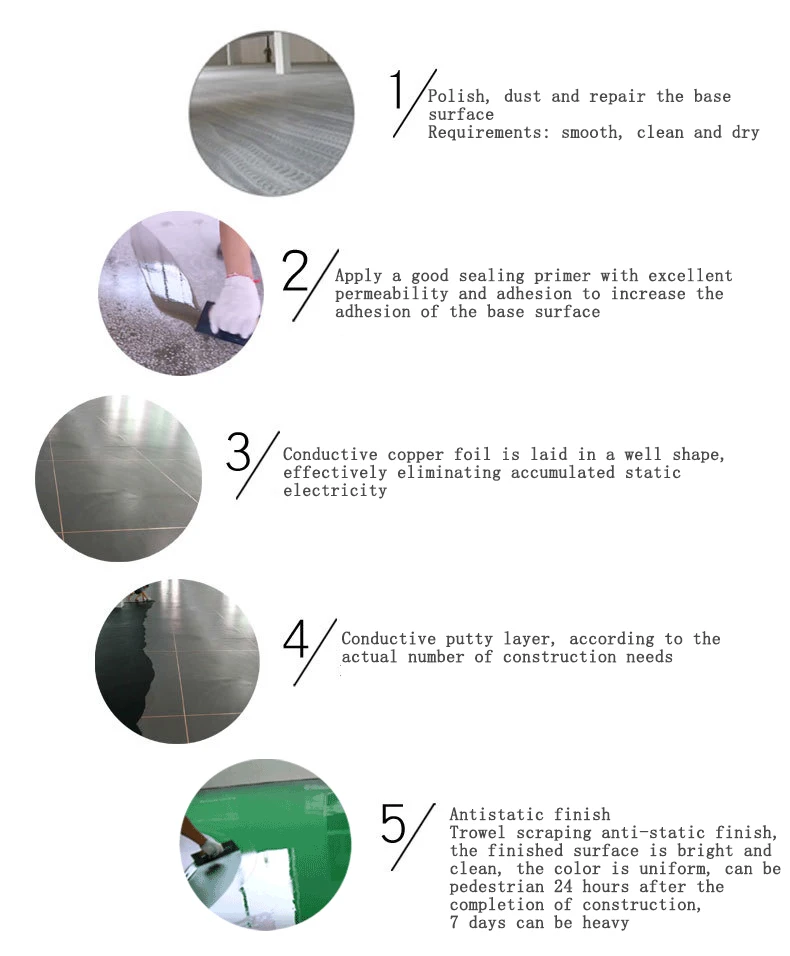 1/ Polish, dust and repair the base surface
Requirements: smooth, clean and dry

2/ Apply a good sealing primer with excellent permeability and adhesion to increase the adhesion of the base surface

3/ Conductive copper foil is laid in a well shape, effectively eliminating accumulated static electricity

4/ Conductive putty layer, according to the actual number of construction needs

5/ Antistatic finish
Trowel scraping anti-static finish, the finished surface is bright and clean, the color is uniform, can be pedestrian 24 hours after the completion of construction, 7 days can be heavy