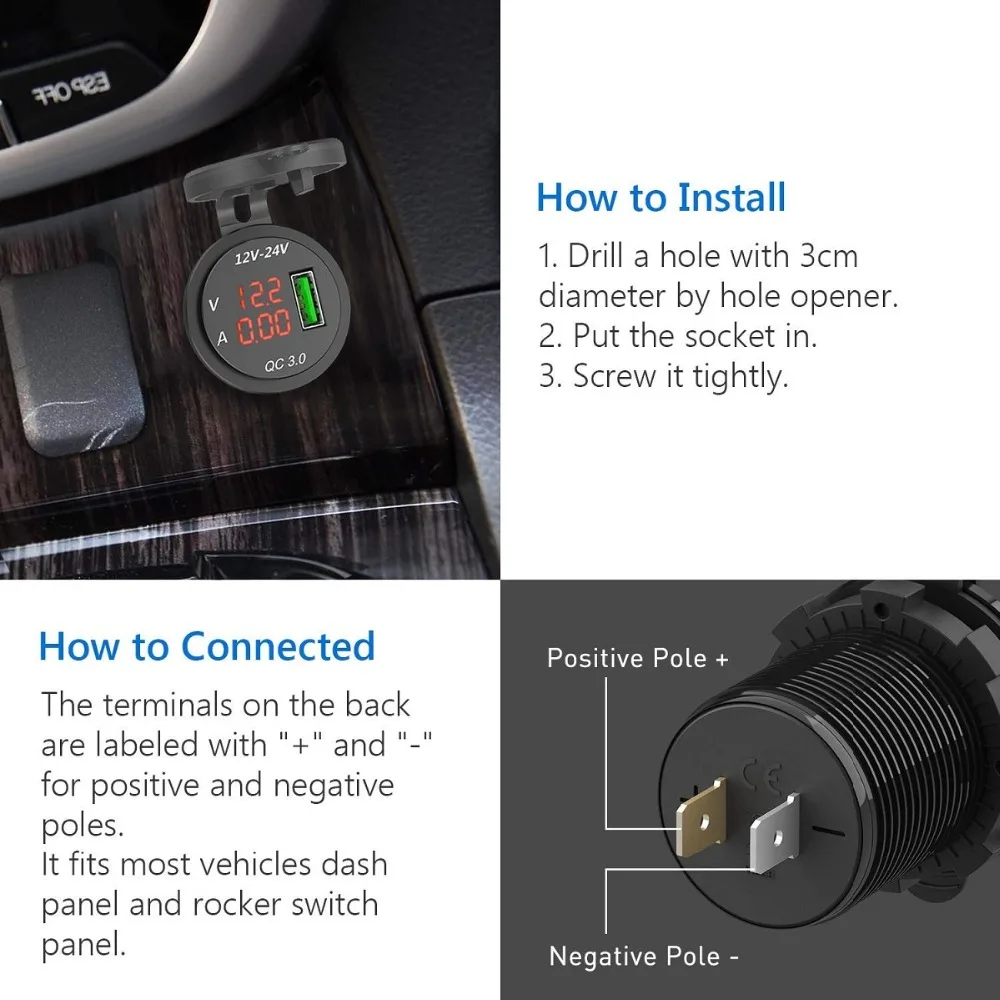 ESP OFF

12V-24V
V 12.2
A 0.00
QC 3.0

How to Install

1. Drill a hole with 3cm diameter by hole opener.
2. Put the socket in.
3. Screw it tightly.

How to Connected

The terminals on the back are labeled with "+" and "-" for positive and negative poles.
It fits most vehicles dash panel and rocker switch panel.

Positive Pole +

CE

Negative Pole -