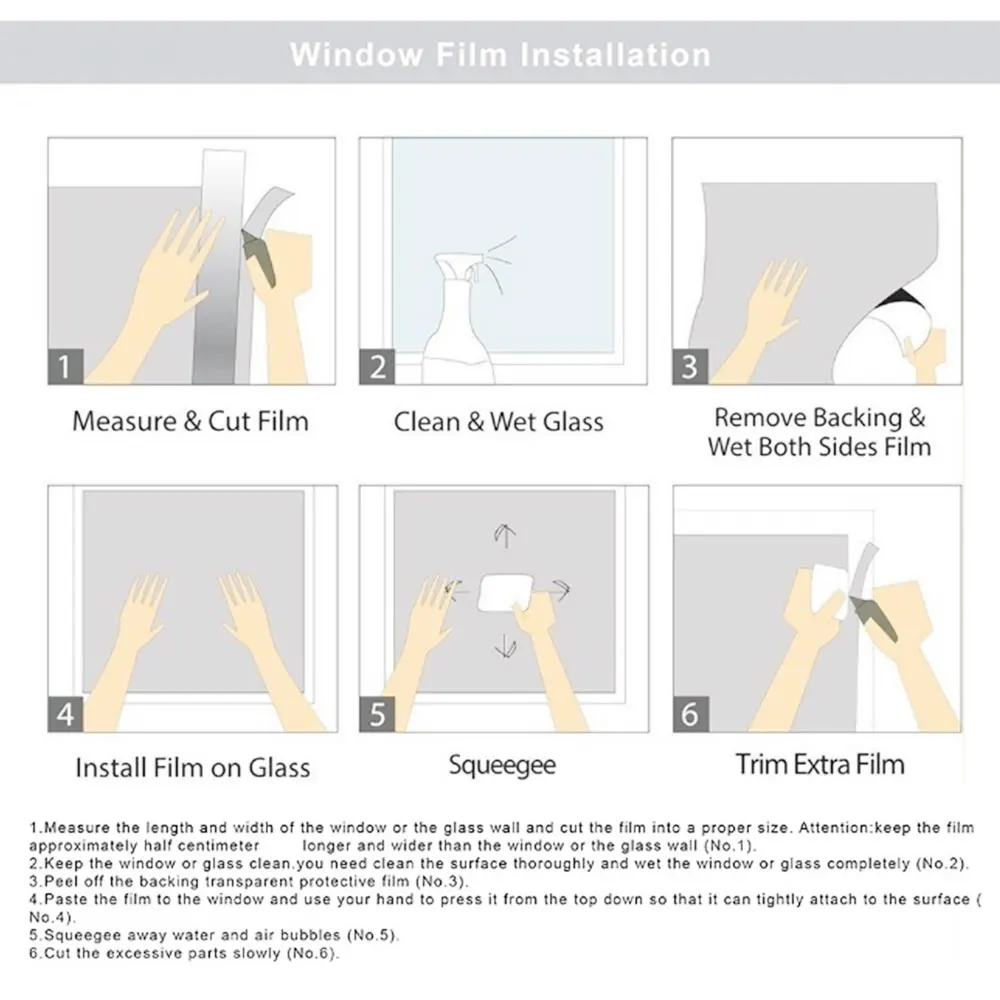 Window Film Installation

1

Measure & Cut Film

2

Clean & Wet Glass

3

Remove Backing & Wet Both Sides Film

4

Install Film on Glass

5

Squeegee

6

Trim Extra Film

1.Measure the length and width of the window or the glass wall and cut the film into a proper size. Attention:keep the film approximately half centimeter longer and wider than the window or the glass wall (No.1).
2.Keep the window or glass clean.you need clean the surface thoroughly and wet the window or glass completely (No.2).
3.Peel off the backing transparent protective film (No.3).
4.Paste the film to the window and use your hand to press it from the top down so that it can tightly attach to the surface ( No.4).
5.Squeegee away water and air bubbles (No.5).
6.Cut the excessive parts slowly (No.6).