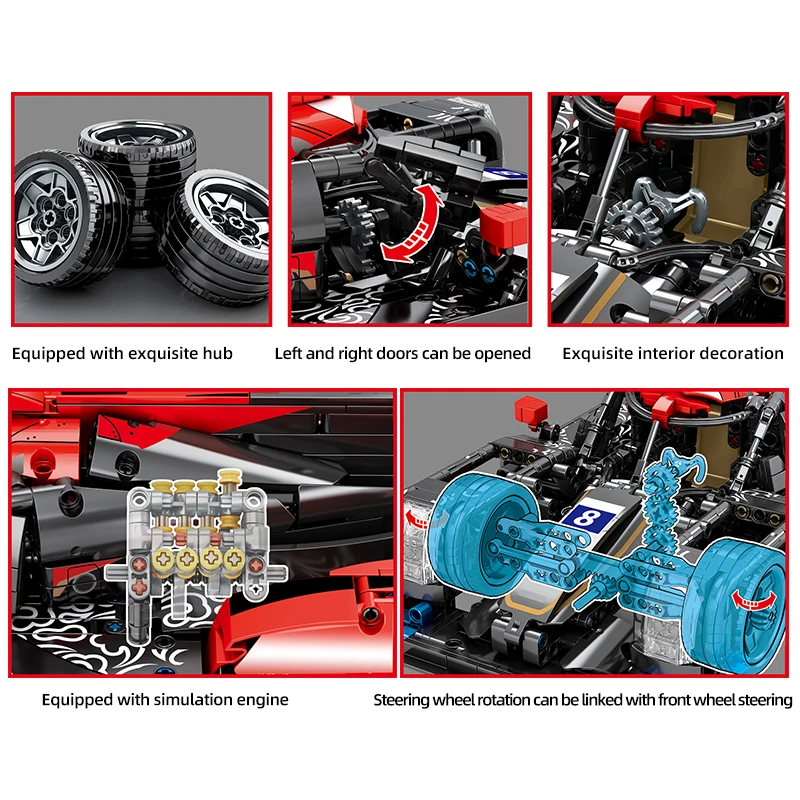 Equipped with exquisite hub

Left and right doors can be opened

Exquisite interior decoration

8

Equipped with simulation engine

Steering wheel rotation can be linked with front wheel steering