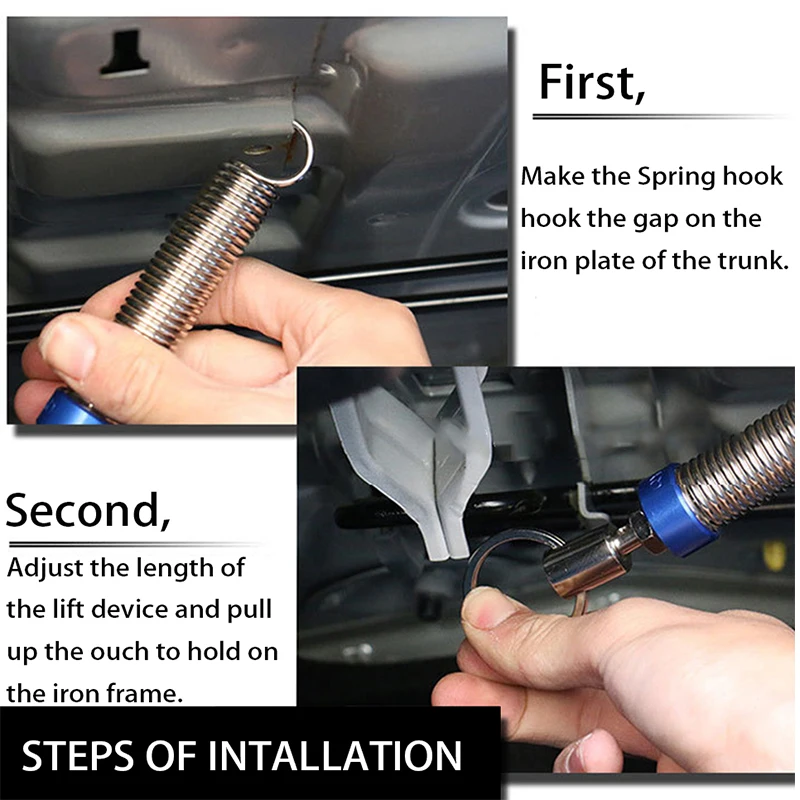 First,

Make the Spring hook hook the gap on the iron plate of the trunk.

Second,

Adjust the length of the lift device and pull up the ouch to hold on the iron frame.

STEPS OF INTALLATION