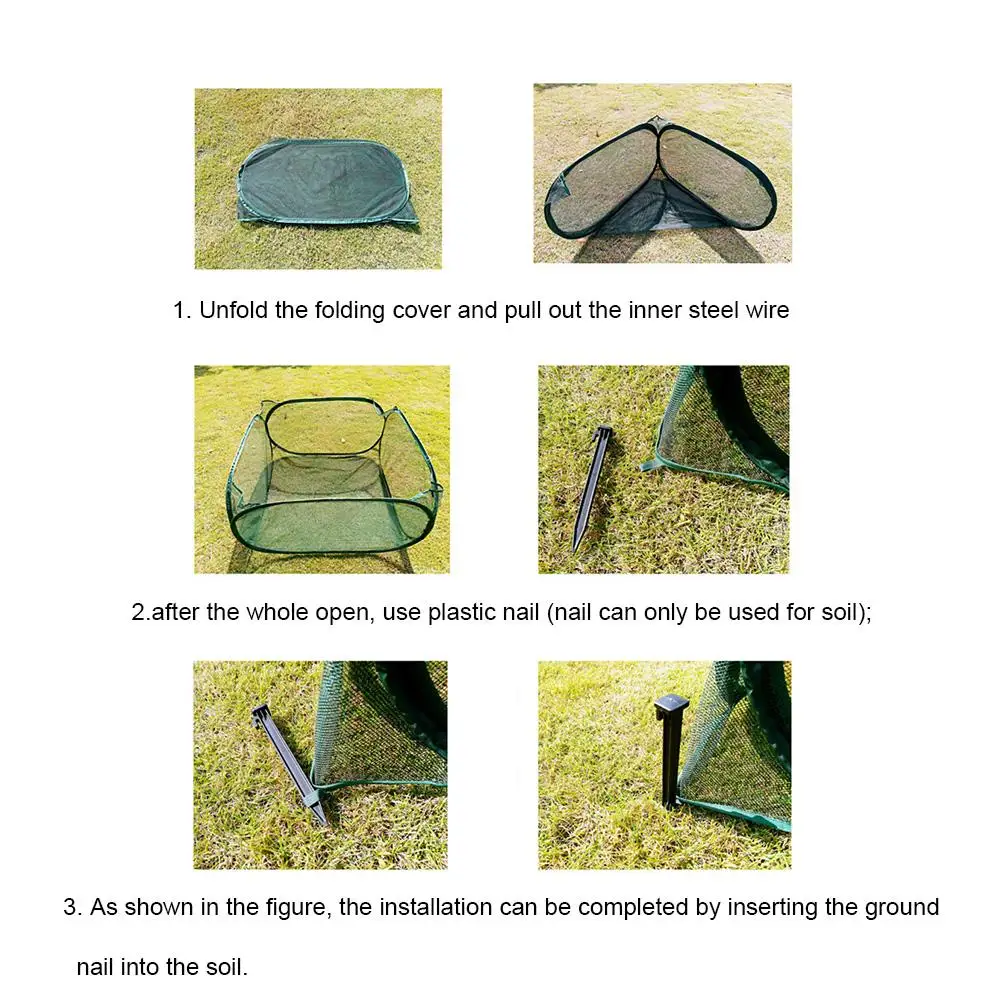 1. Unfold the folding cover and pull out the inner steel wire

2.after the whole open, use plastic nail (nail can only be used for soil);

3. As shown in the figure, the installation can be completed by inserting the ground nail into the soil.