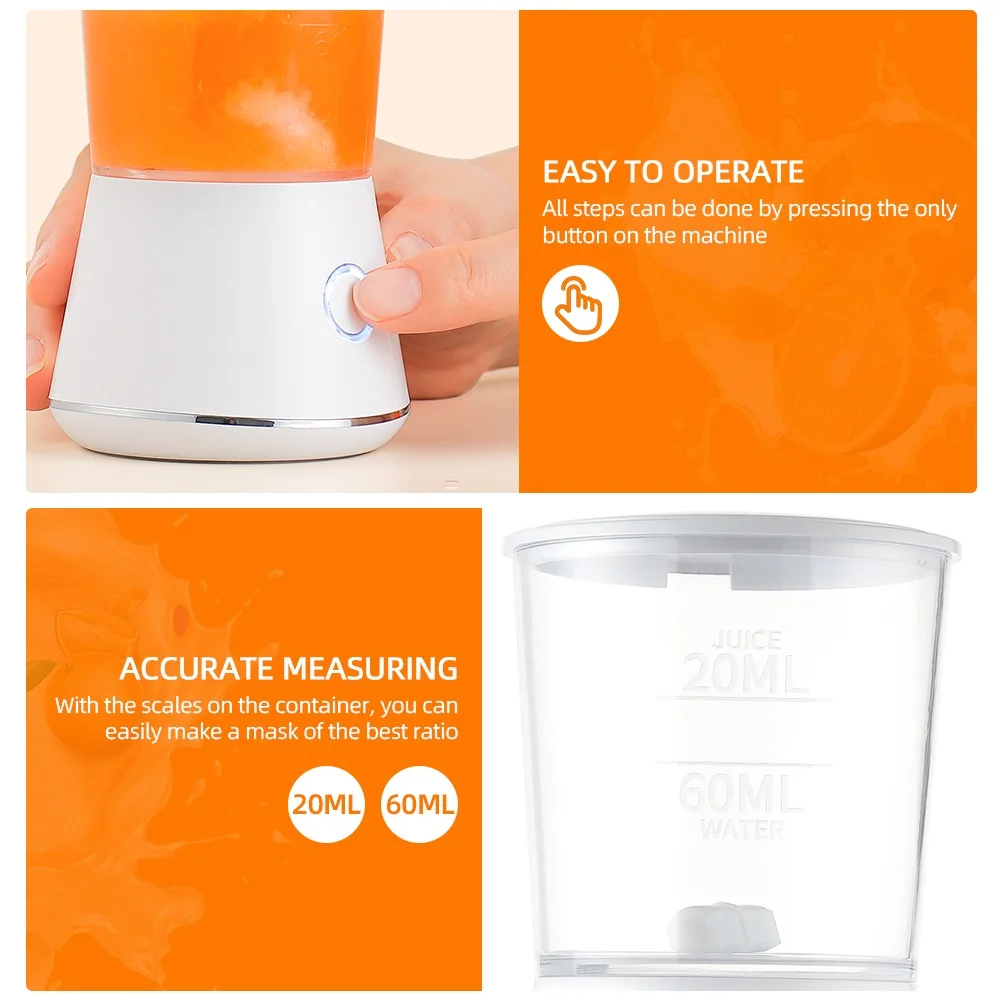 EASY TO OPERATE
All steps can be done by pressing the only button on the machine

ACCURATE MEASURING
With the scales on the container, you can easily make a mask of the best ratio

20ML 60ML

JUICE
20ML
60ML
WATER