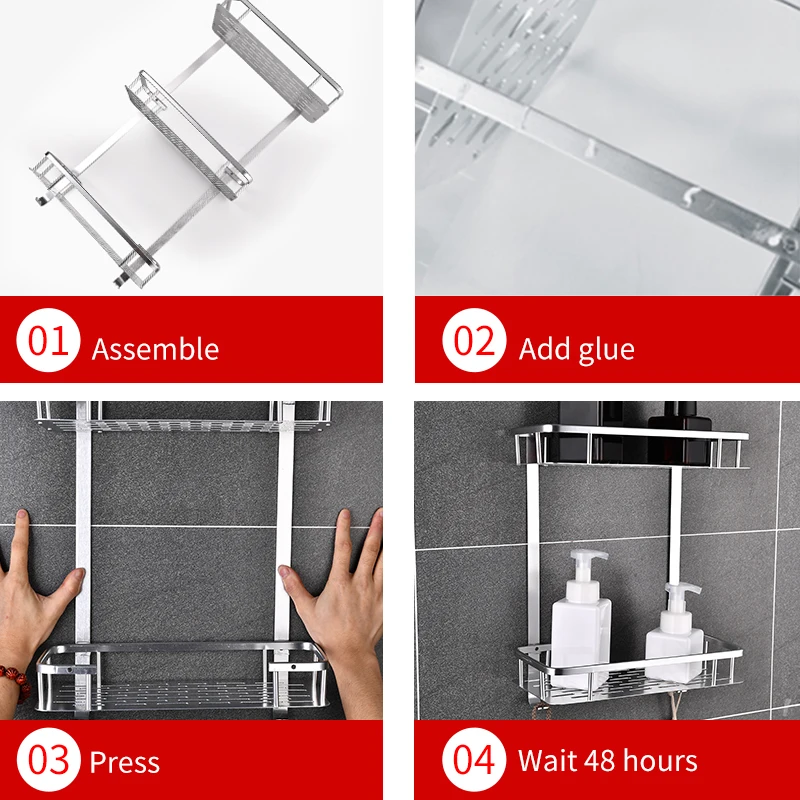 01 Assemble

02 Add glue

03 Press

04 Wait 48 hours