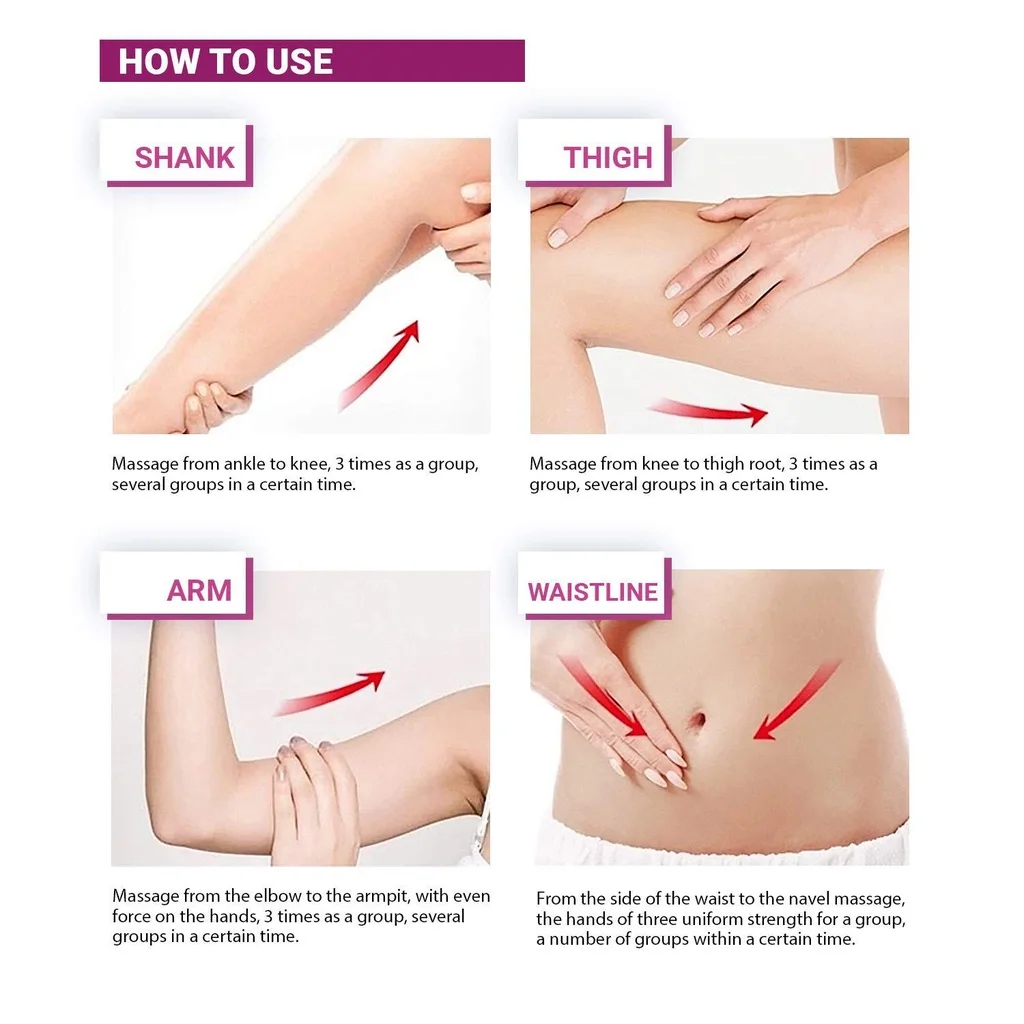 HOW TO USE

SHANK

Massage from ankle to knee, 3 times as a group, several groups in a certain time.

THIGH

Massage from knee to thigh root, 3 times as a group, several groups in a certain time.

ARM

Massage from the elbow to the armpit, with even force on the hands, 3 times as a group, several groups in a certain time.

WAISTLINE

From the side of the waist to the navel massage, the hands of three uniform strength for a group, a number of groups within a certain time.