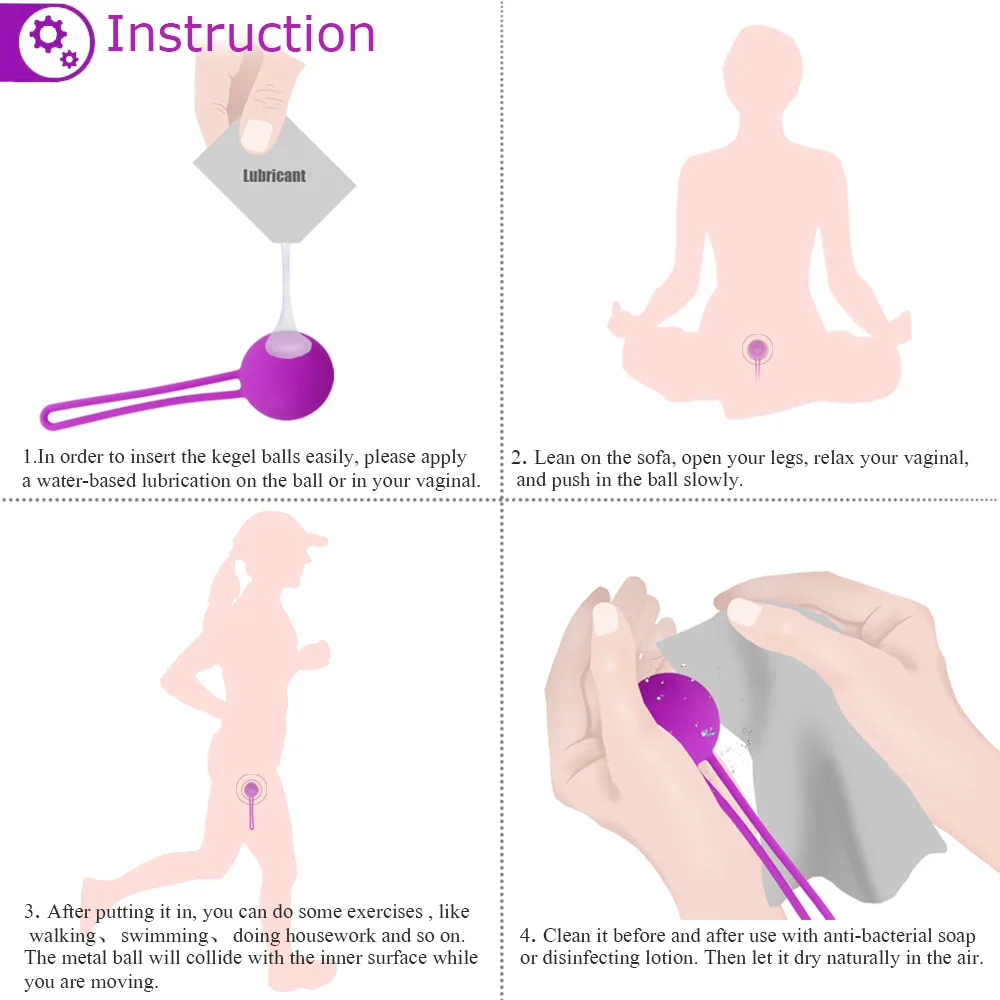 Instruction

Lubricant

1.In order to insert the kegel balls easily, please apply a water-based lubrication on the ball or in your vaginal.

2. Lean on the sofa, open your legs, relax your vaginal, and push in the ball slowly.

3. After putting it in, you can do some exercises , like walking、 swimming、 doing housework and so on. The metal ball will collide with the inner surface while you are moving.

4. Clean it before and after use with anti-bacterial soap or disinfecting lotion. Then let it dry naturally in the air.