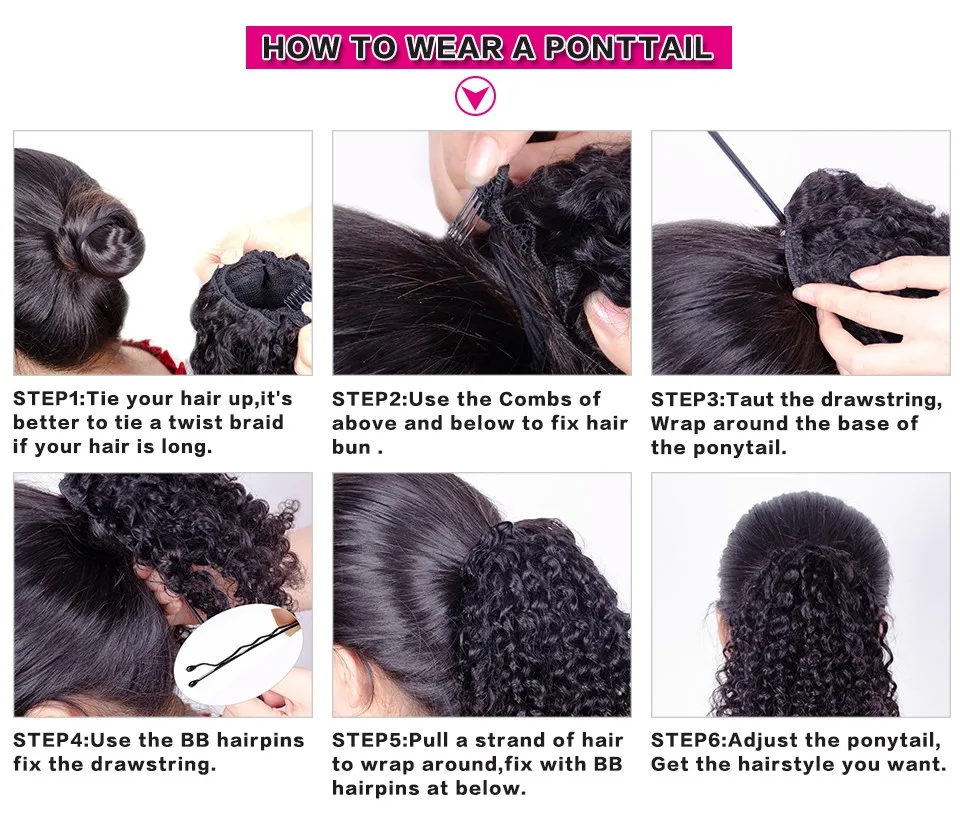 HOW TO WEAR A PONTTAIL

STEP1:Tie your hair up,it's better to tie a twist braid if your hair is long.

STEP2:Use the Combs of above and below to fix hair bun .

STEP3:Taut the drawstring, Wrap around the base of the ponytail.

STEP4:Use the BB hairpins fix the drawstring.

STEP5:Pull a strand of hair to wrap around,fix with BB hairpins at below.

STEP6:Adjust the ponytail, Get the hairstyle you want.