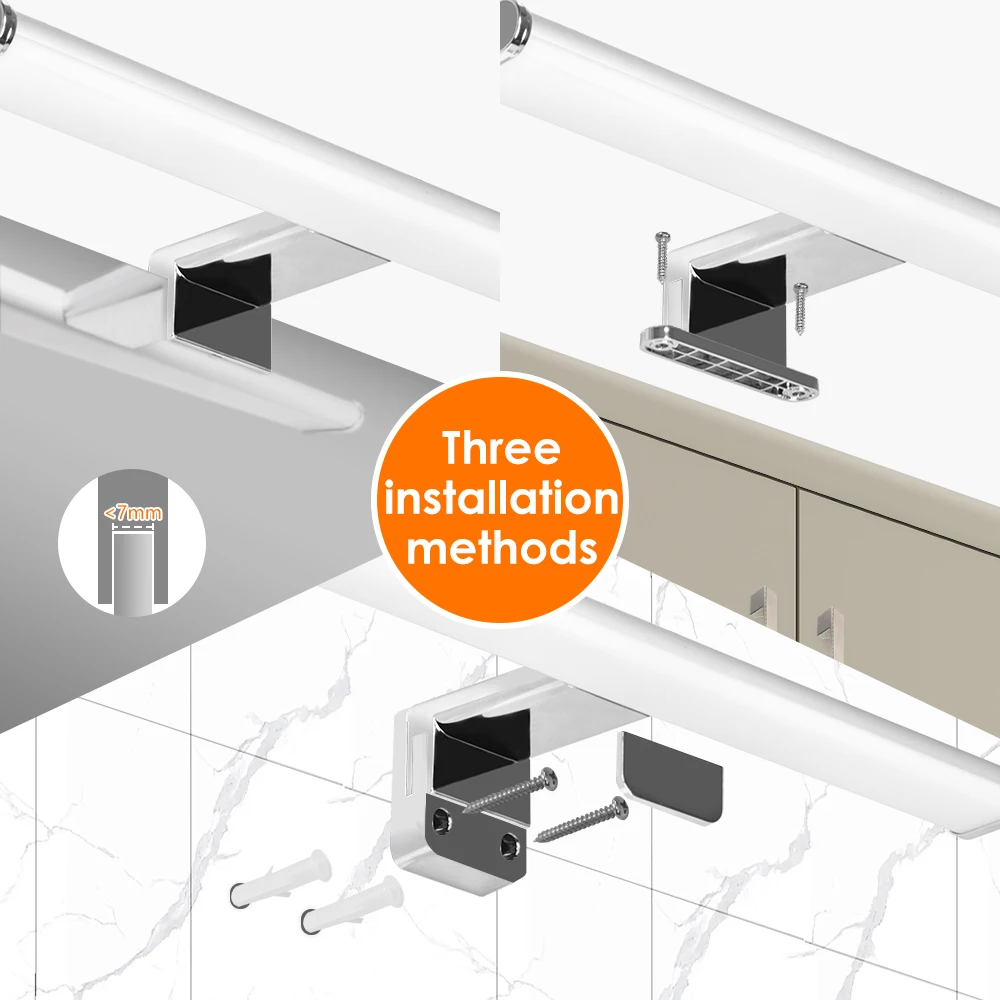 <7mm

Three installation methods