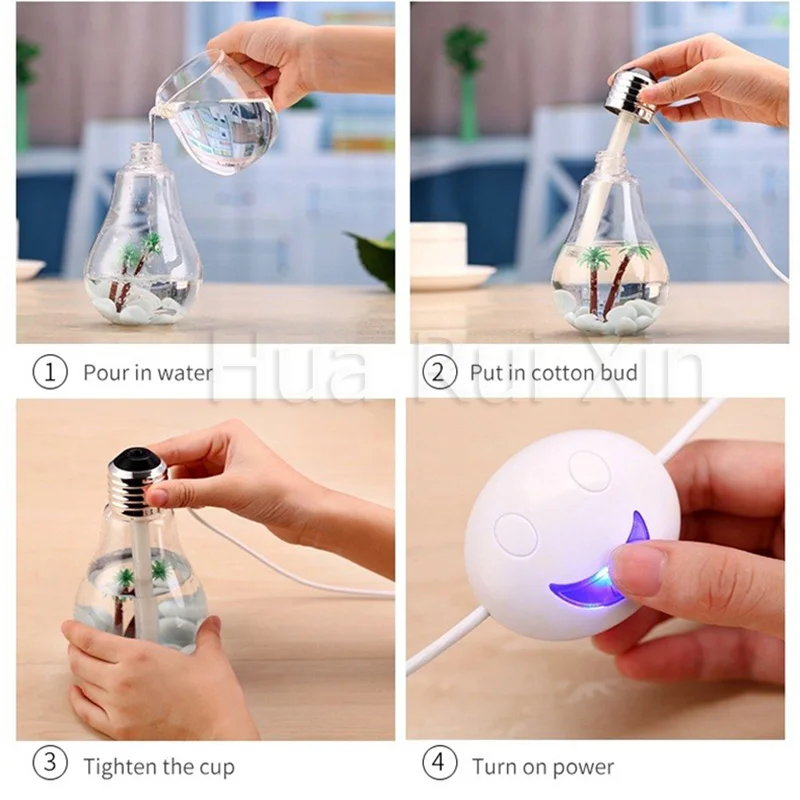 ① Pour in water

② Put in cotton bud

Hua Rui Xin

③ Tighten the cup

④ Turn on power