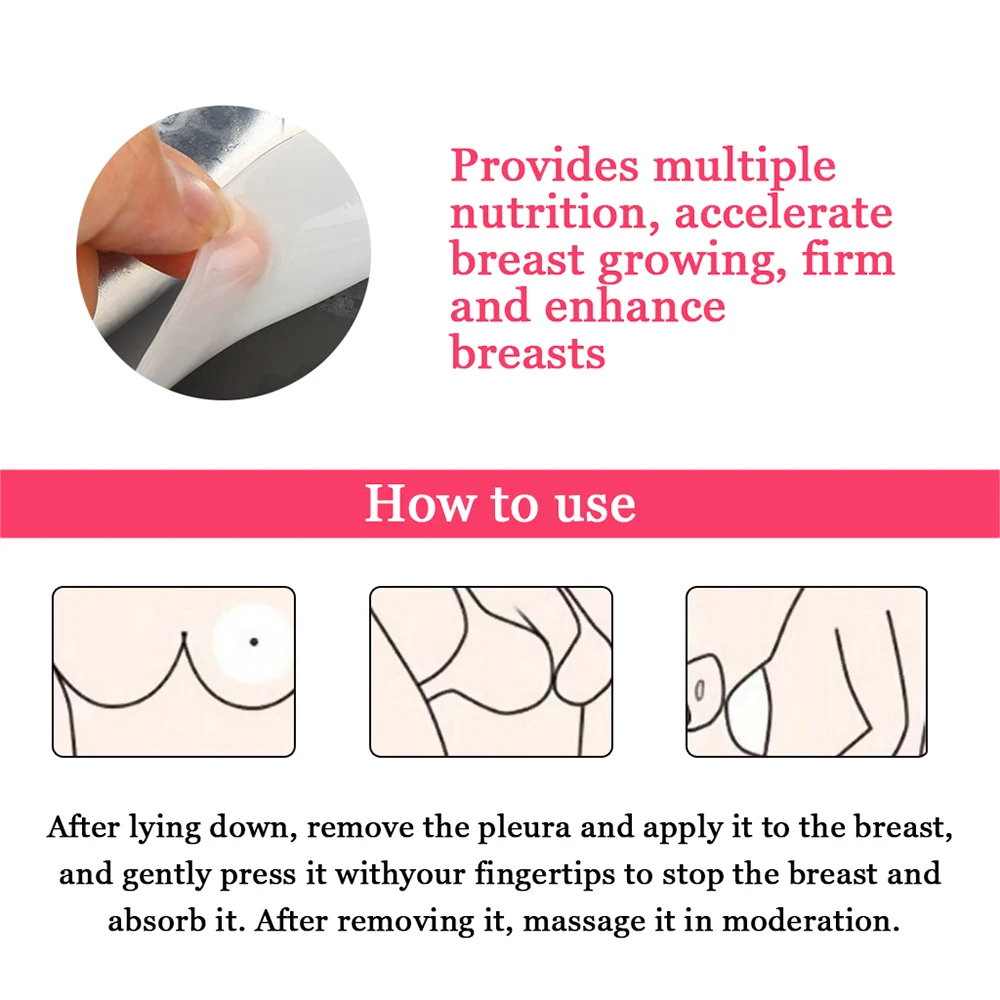 Provides multiple nutrition, accelerate breast growing, firm and enhance breasts

How to use

After lying down, remove the pleura and apply it to the breast, and gently press it withyour fingertips to stop the breast and absorb it. After removing it, massage it in moderation.