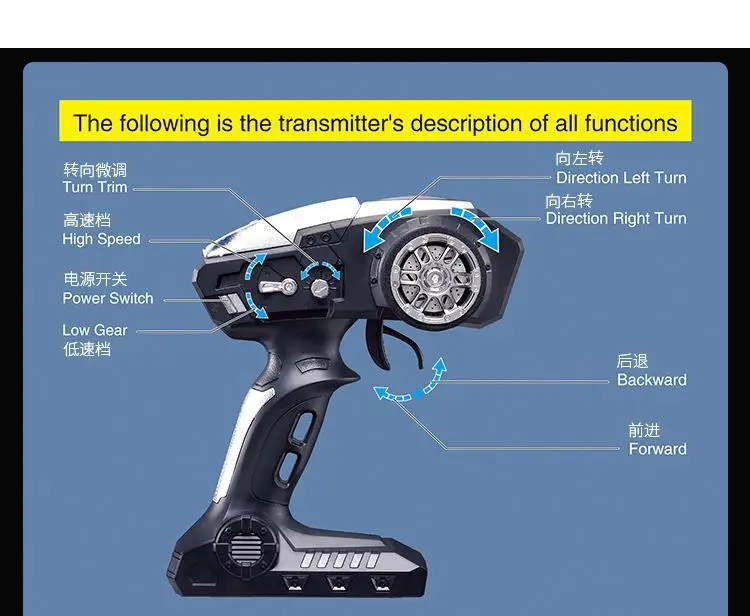 The following is the transmitter's description of all functions

转向微调
Turn Trim

高速档
High Speed

电源开关
Power Switch

Low Gear
低速档

向左转
Direction Left Turn

向右转
Direction Right Turn

后退
Backward

前进
Forward