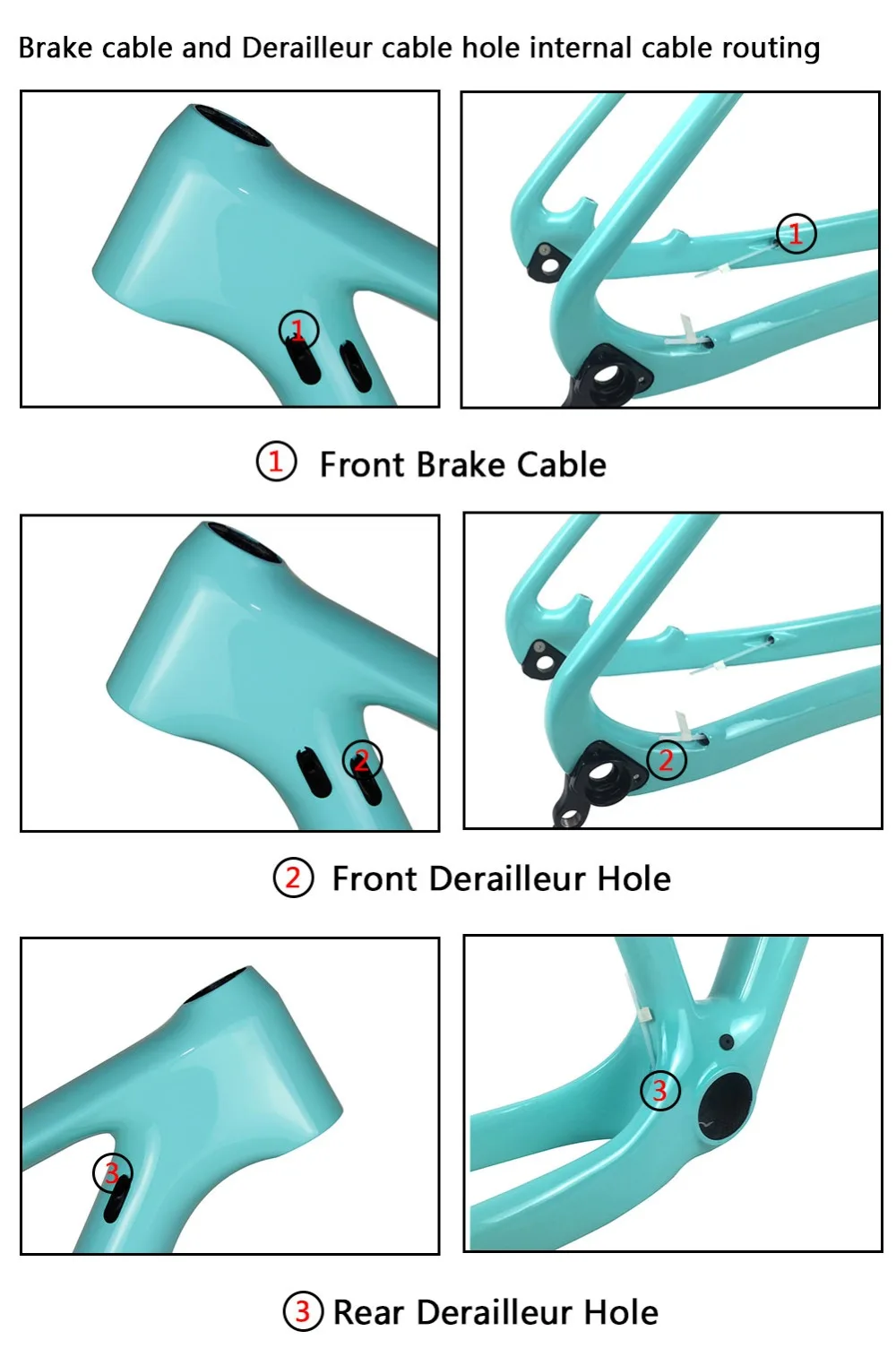 Brake cable and Derailleur cable hole internal cable routing

1

1

① Front Brake Cable

2

2

② Front Derailleur Hole

3

3

③ Rear Derailleur Hole