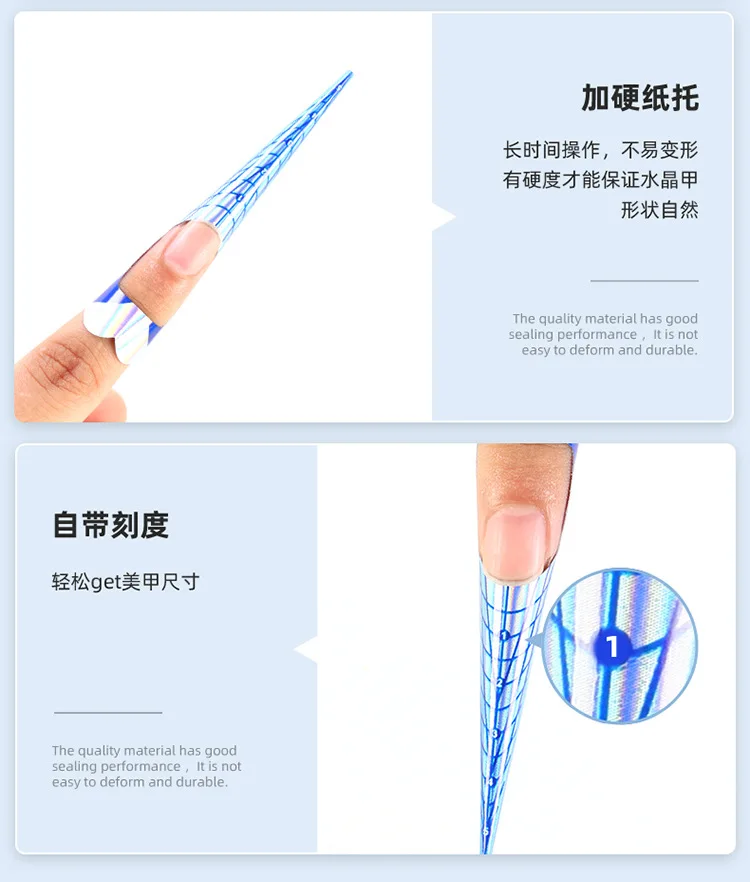 加硬纸托

长时间操作，不易变形
有硬度才能保证水晶甲
形状自然

The quality material has good sealing performance， It is not easy to deform and durable.

自带刻度

轻松get美甲尺寸

The quality material has good sealing performance， It is not easy to deform and durable.

1
2
3
4
5

1