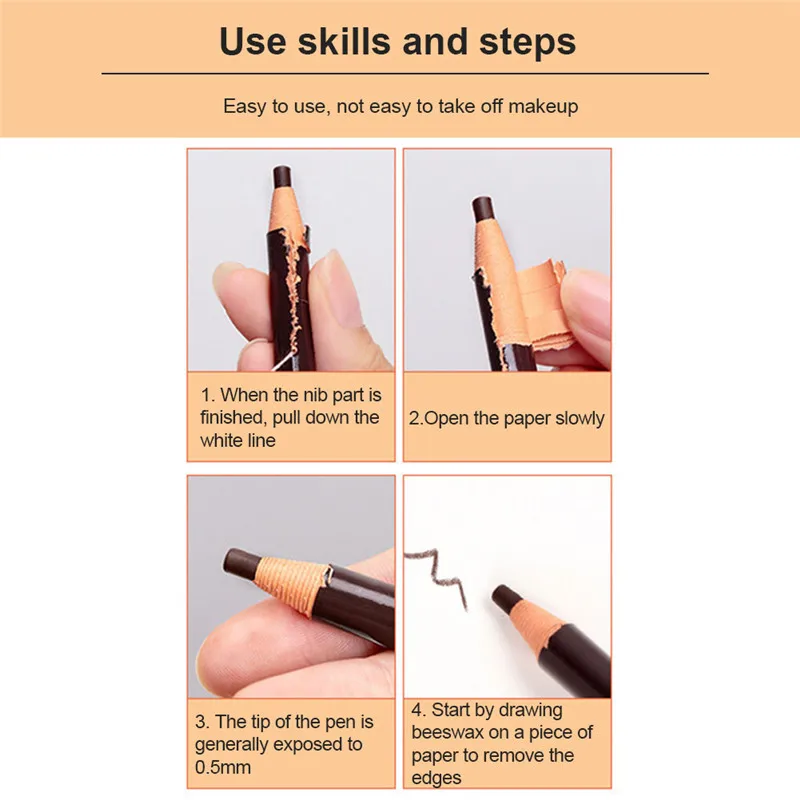 Use skills and steps

Easy to use, not easy to take off makeup

1. When the nib part is finished, pull down the white line

2.Open the paper slowly

3. The tip of the pen is generally exposed to 0.5mm

4. Start by drawing beeswax on a piece of paper to remove the edges