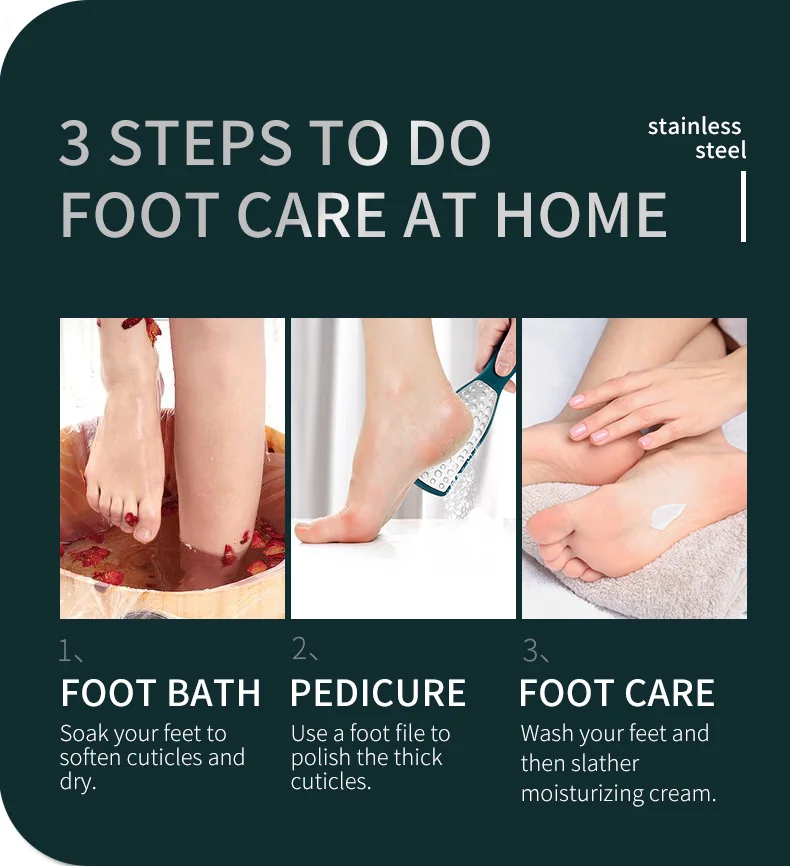 3 STEPS TO DO FOOT CARE AT HOME

stainless steel

1、
FOOT BATH
Soak your feet to soften cuticles and dry.

2、
PEDICURE
Use a foot file to polish the thick cuticles.

3、
FOOT CARE
Wash your feet and then slather moisturizing cream.