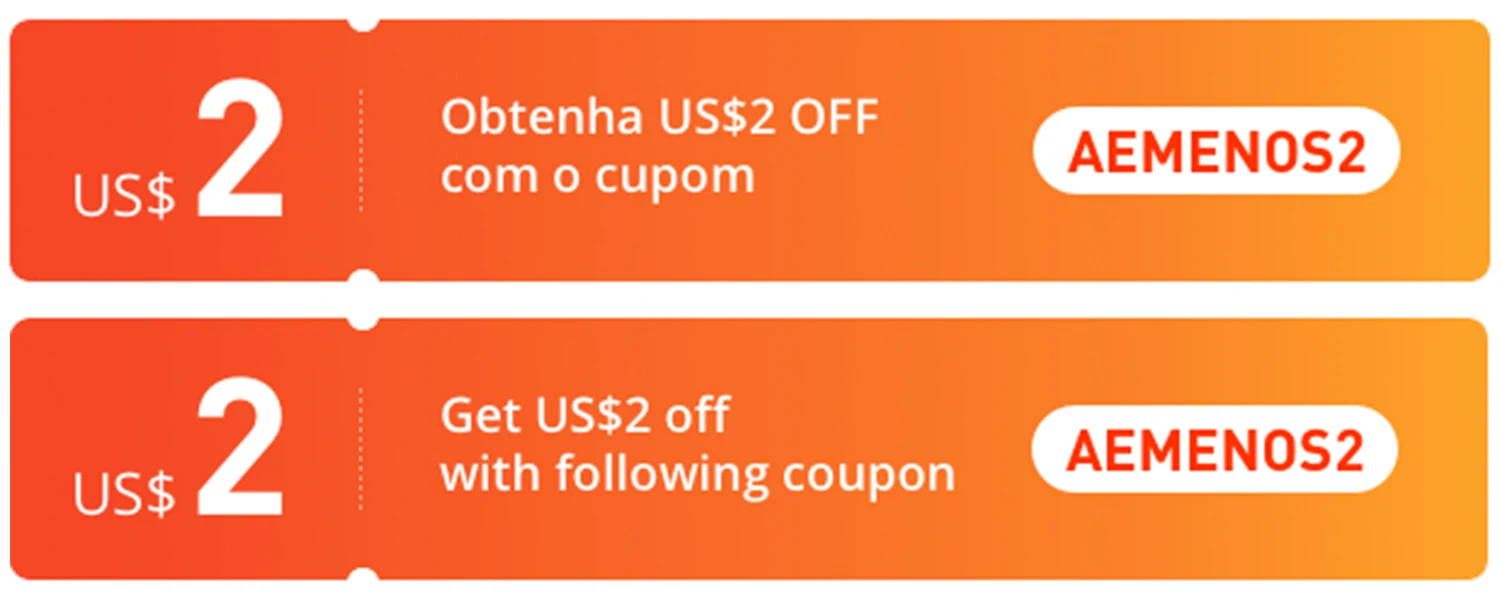 US$ 2

Obtenha US$2 OFF com o cupom

AEMENOS2

US$ 2

Get US$2 off with following coupon

AEMENOS2