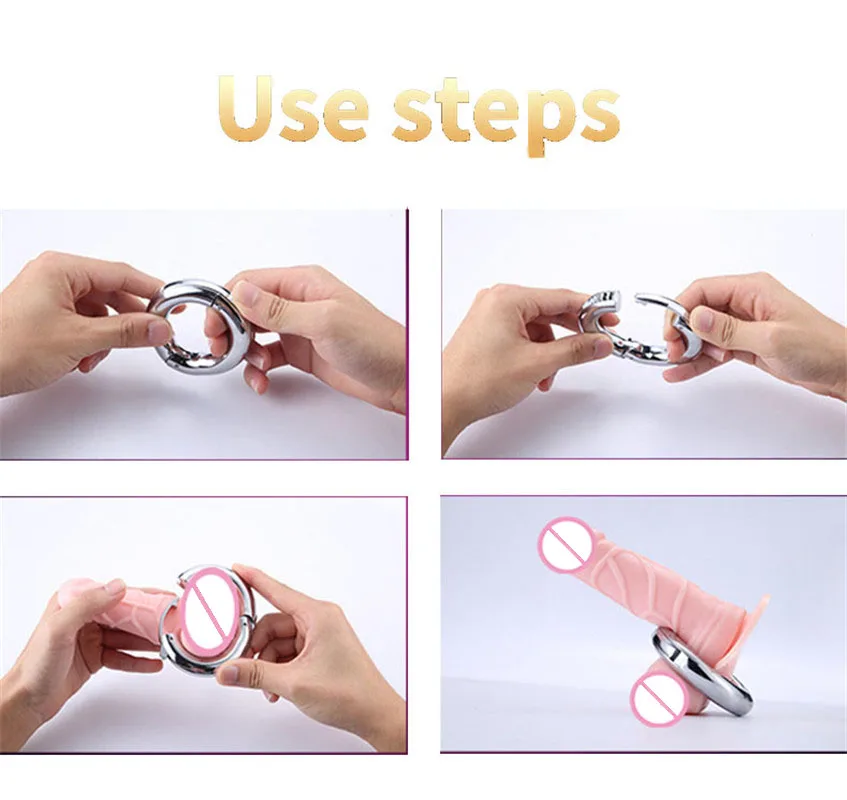 Use steps