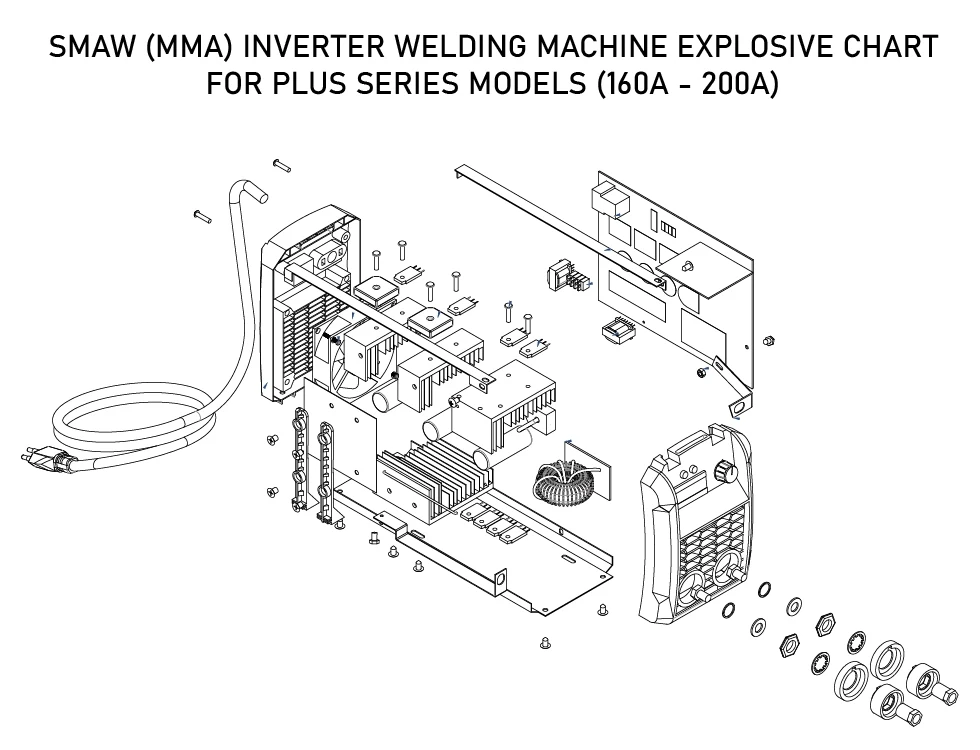 SMAW (MMA) INVERTER WELDING MACHINE EXPLOSIVE CHART FOR PLUS SERIES MODELS (160A - 200A)