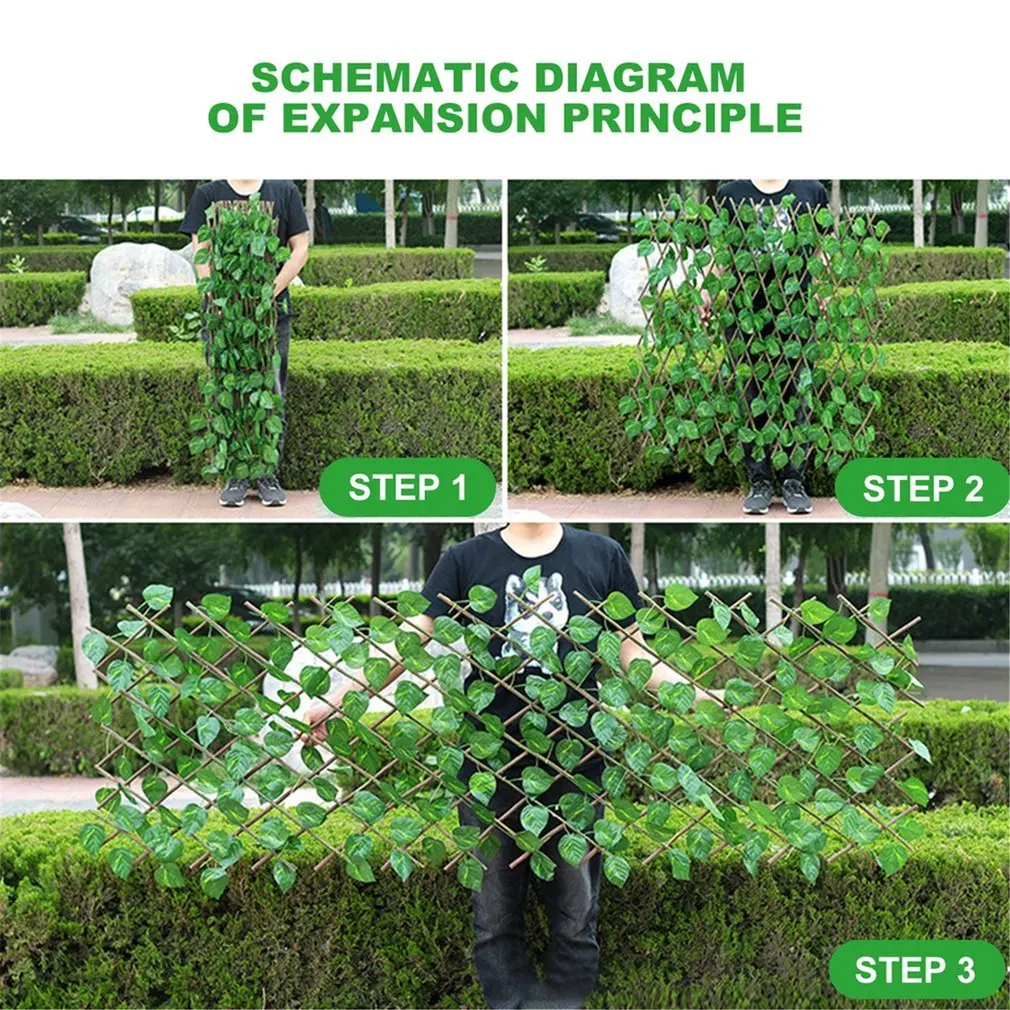 SCHEMATIC DIAGRAM
OF EXPANSION PRINCIPLE

STEP 1

STEP 2

STEP 3